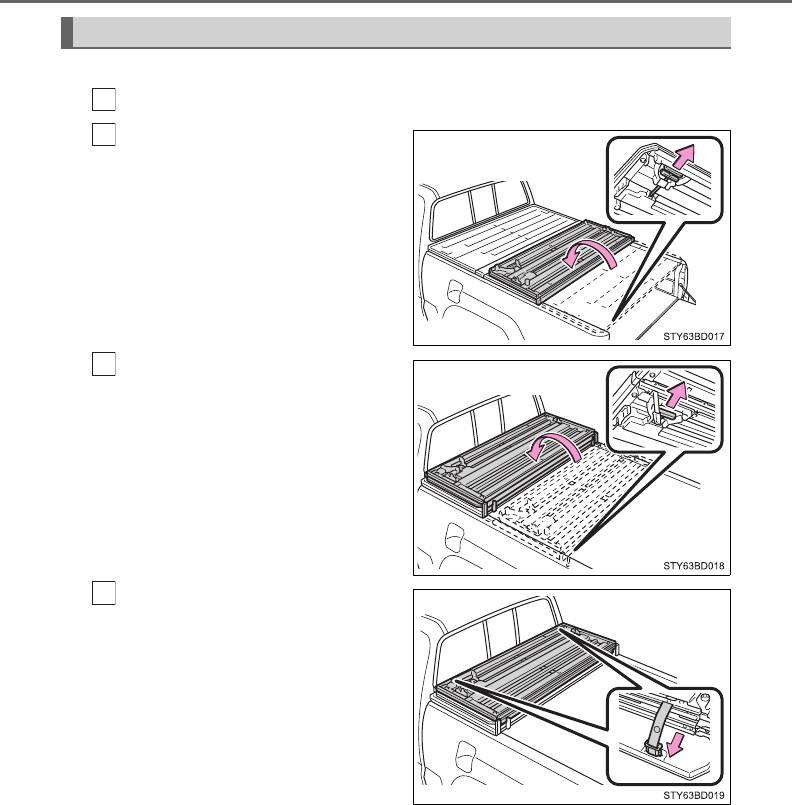 STY63BD017

STY63BD018

STY63BD019