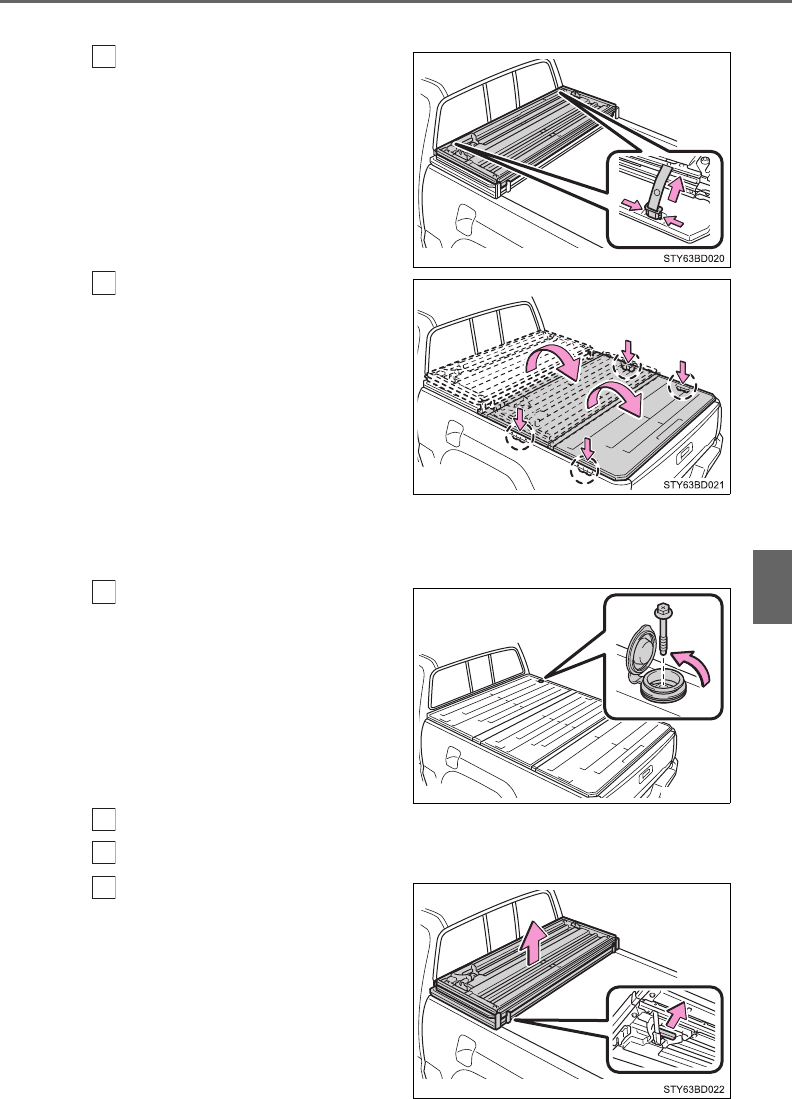 STY63BD020

STY63BD021

STY63BD022