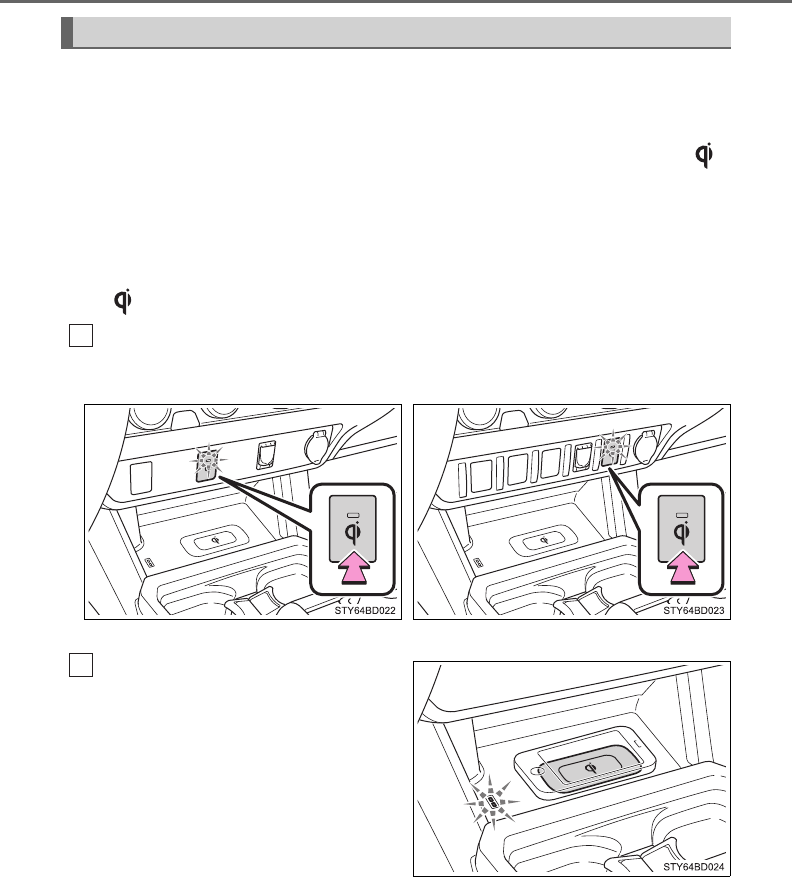 STY64BD022

STY64BD023

STY64BD024