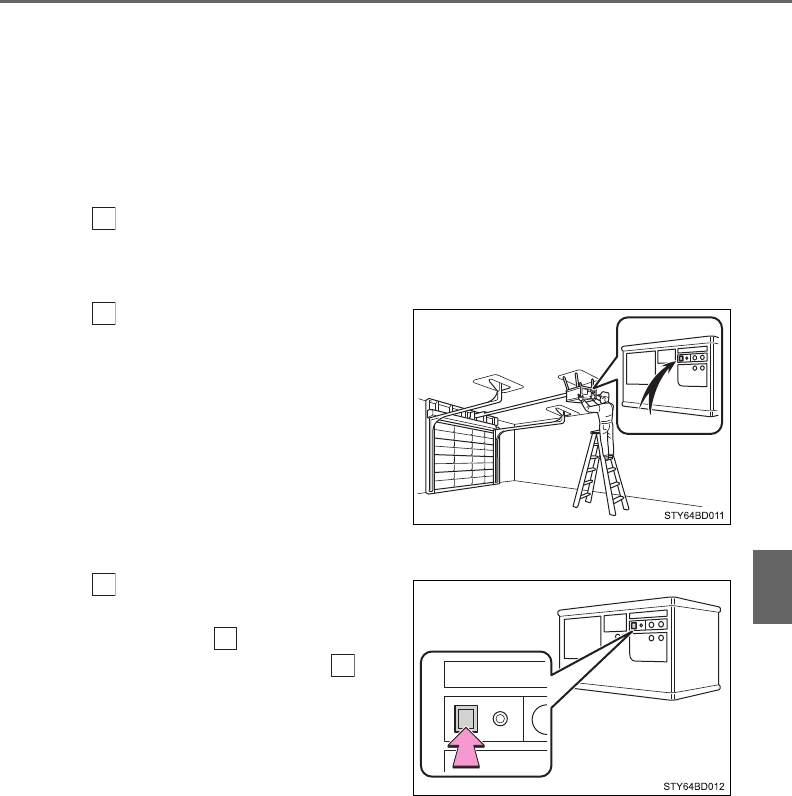 STY64BD011

STY64BD012