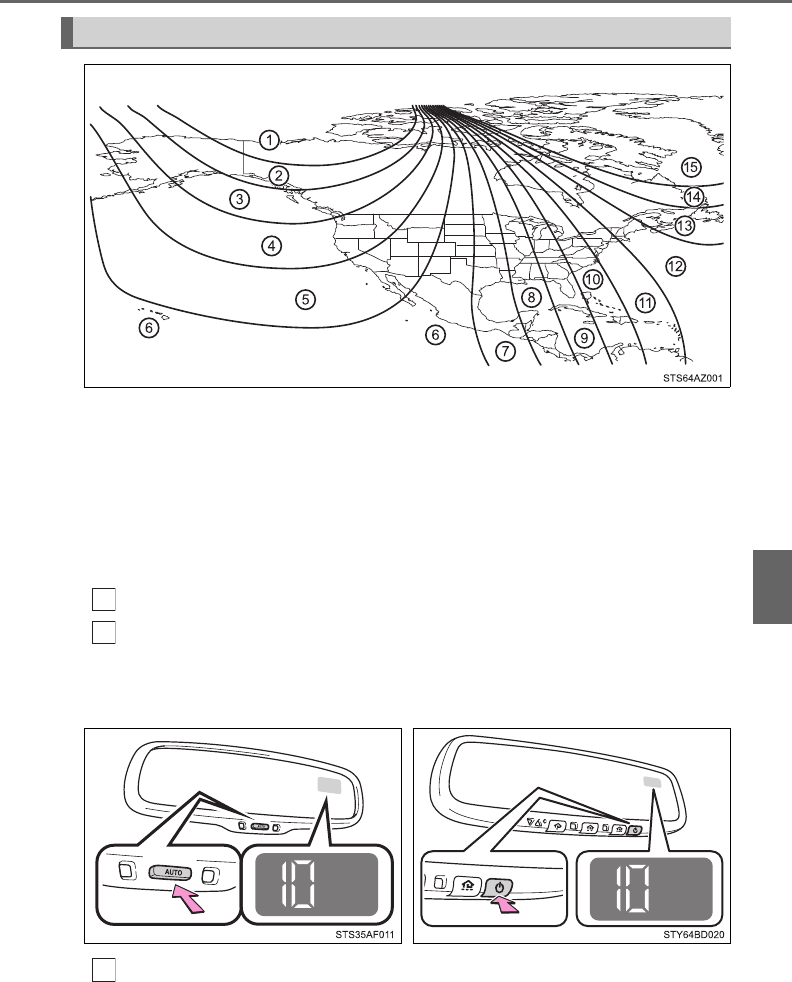 1
2
3
4
5
6
6
7
8
9
10
11
12
13
14
15
STS64AZ001

AUTO
10
STS35AF011

10
STY64BD020