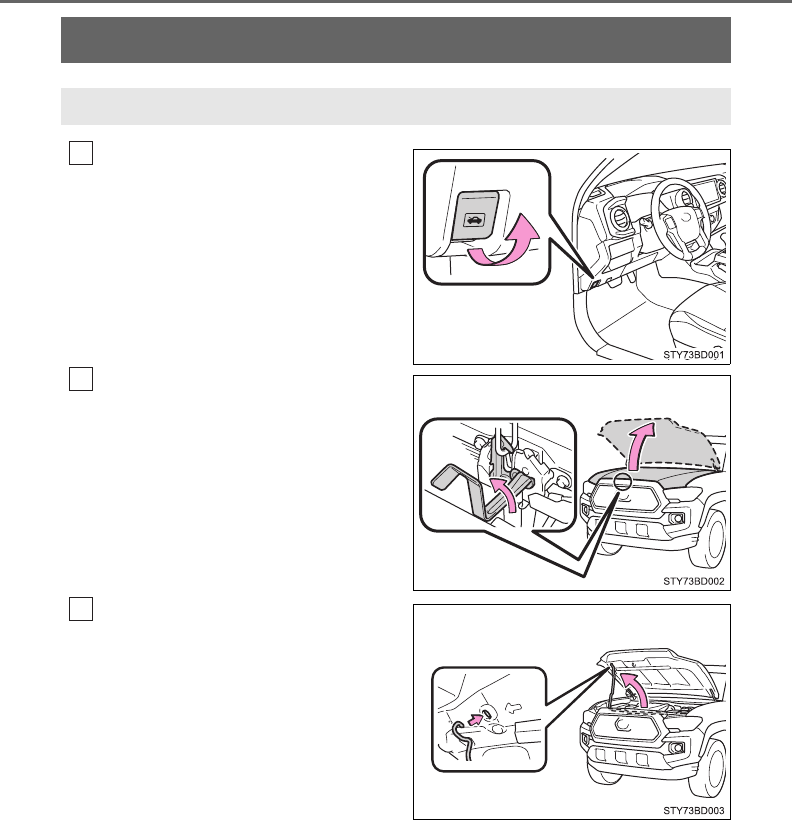 STY73BD001

STY73BD002

STY73BD003