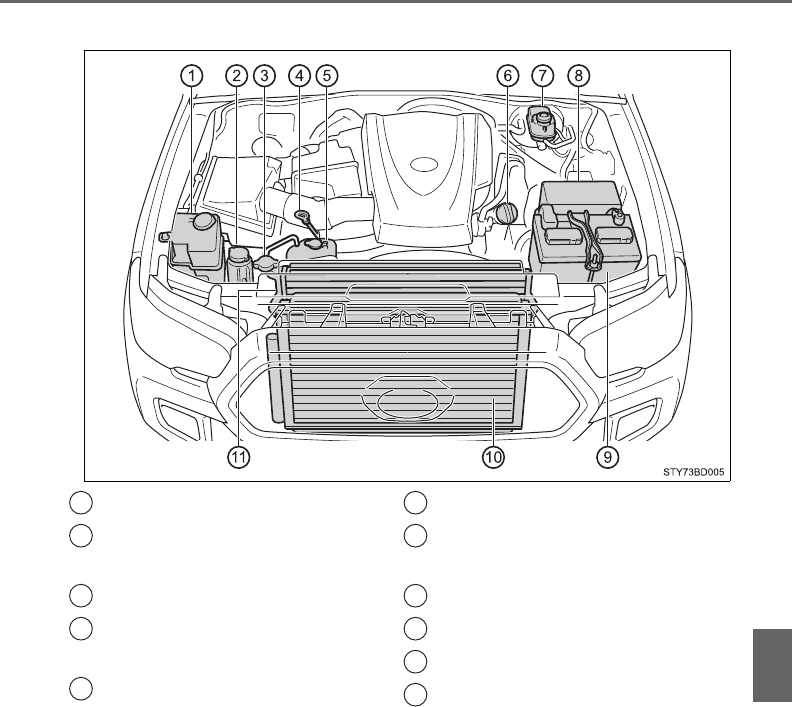 1 2 3 4 5 6 7 8

11 10 9

STY73BD005