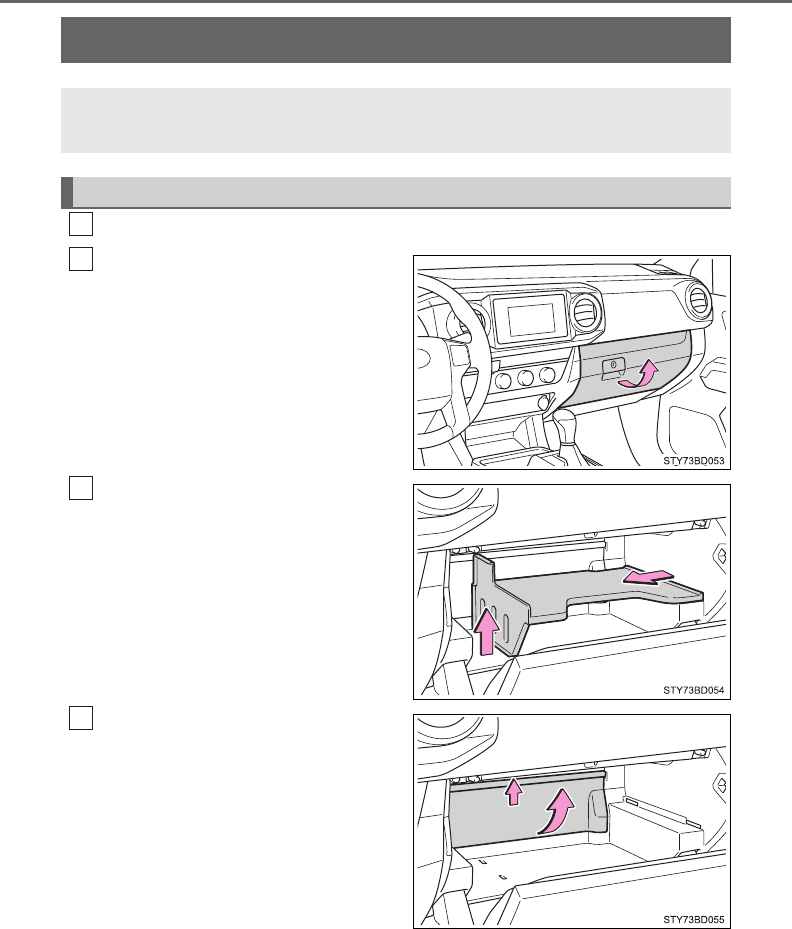 STY73BD053

STY73BD054

STY73BD055