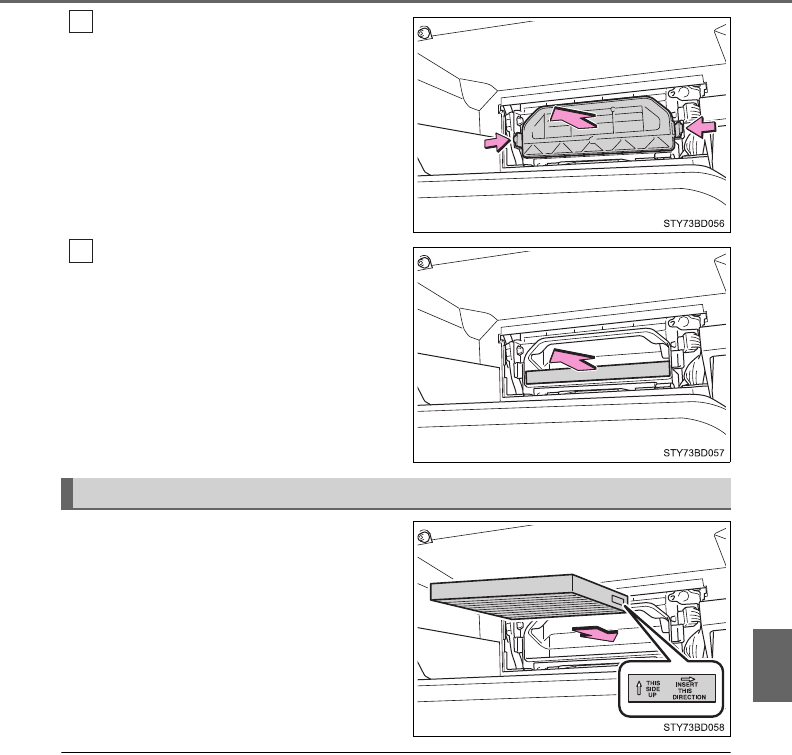 STY73BD056

STY73BD057

THIS SIDE UP

INSERT THIS DIRECTION

STY73BD058