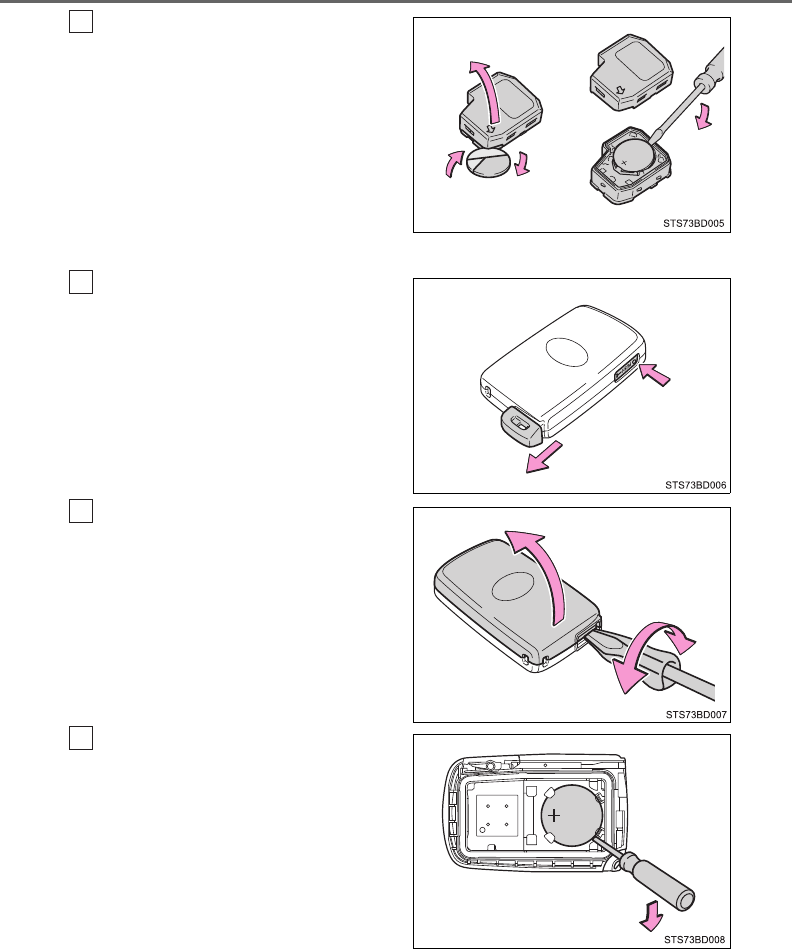 STS73BD005

STS73BD006

STS73BD007

STS73BD008