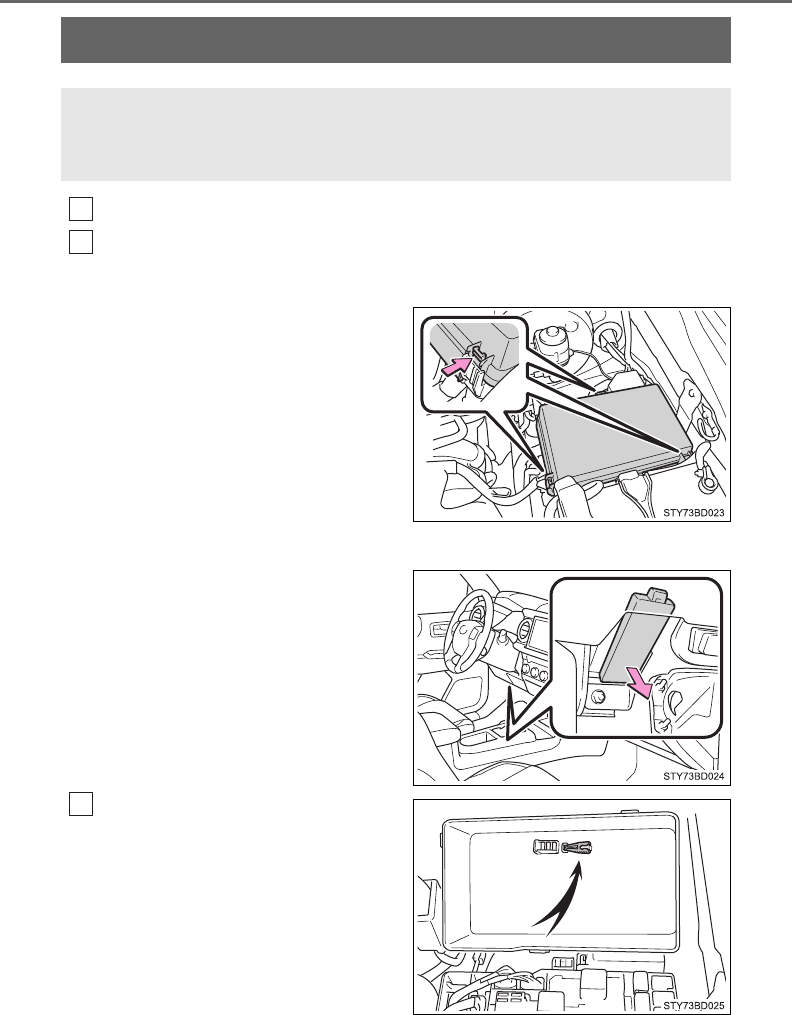 STY73BD023

STY73BD024

STY73BD025