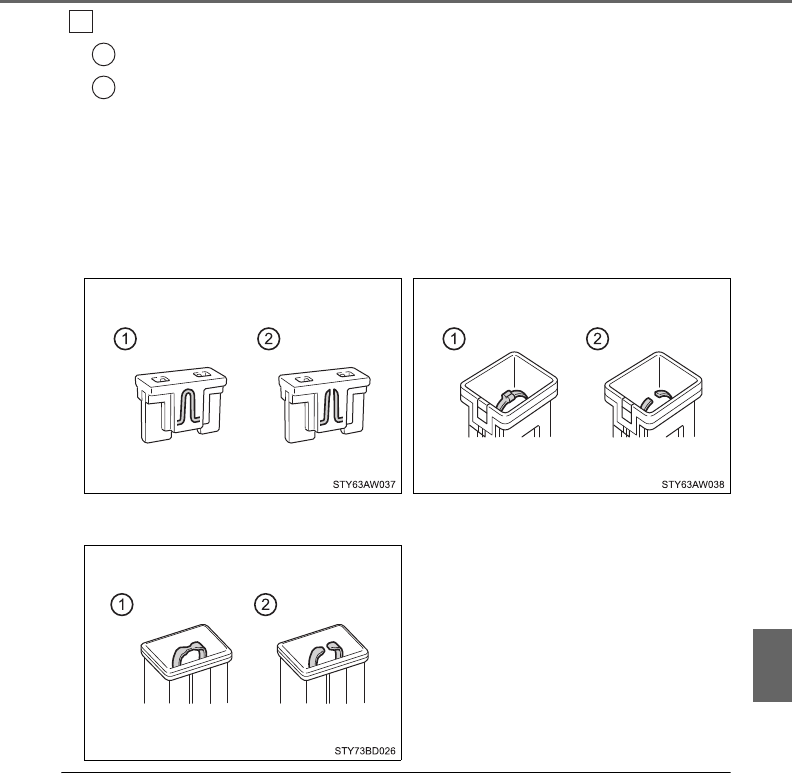 1

2

STY63AW037

1

2

STY63AW038

1

2

STY73BD026