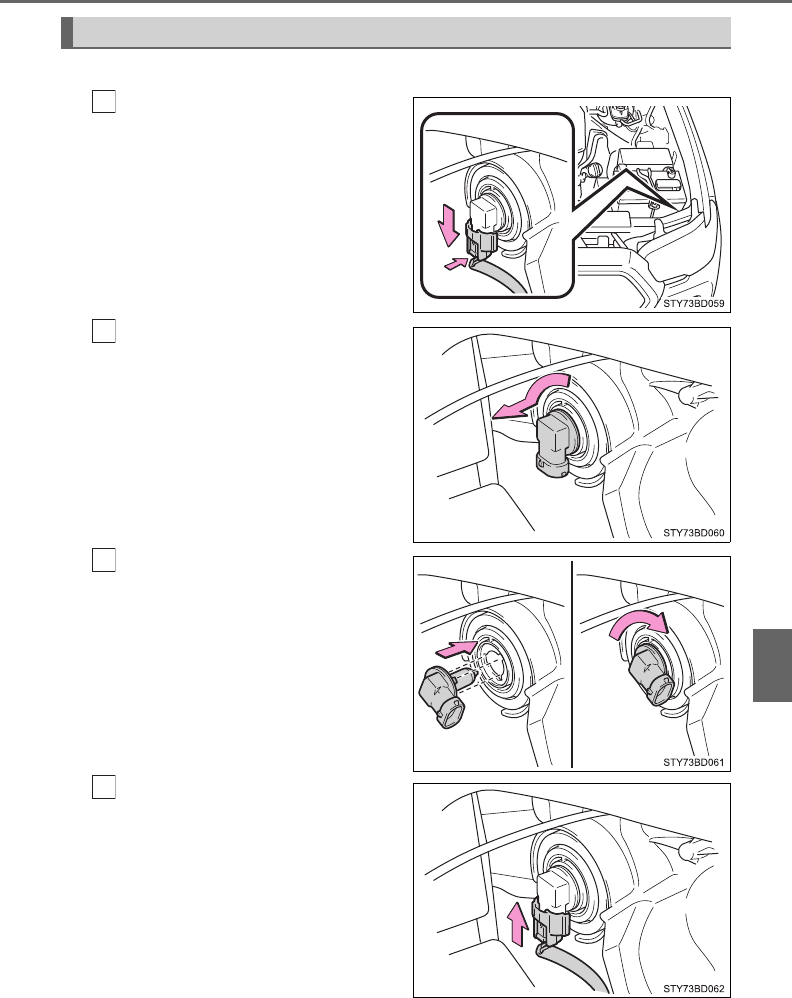 STY73BD059

STY73BD060

STY73BD061

STY73BD062