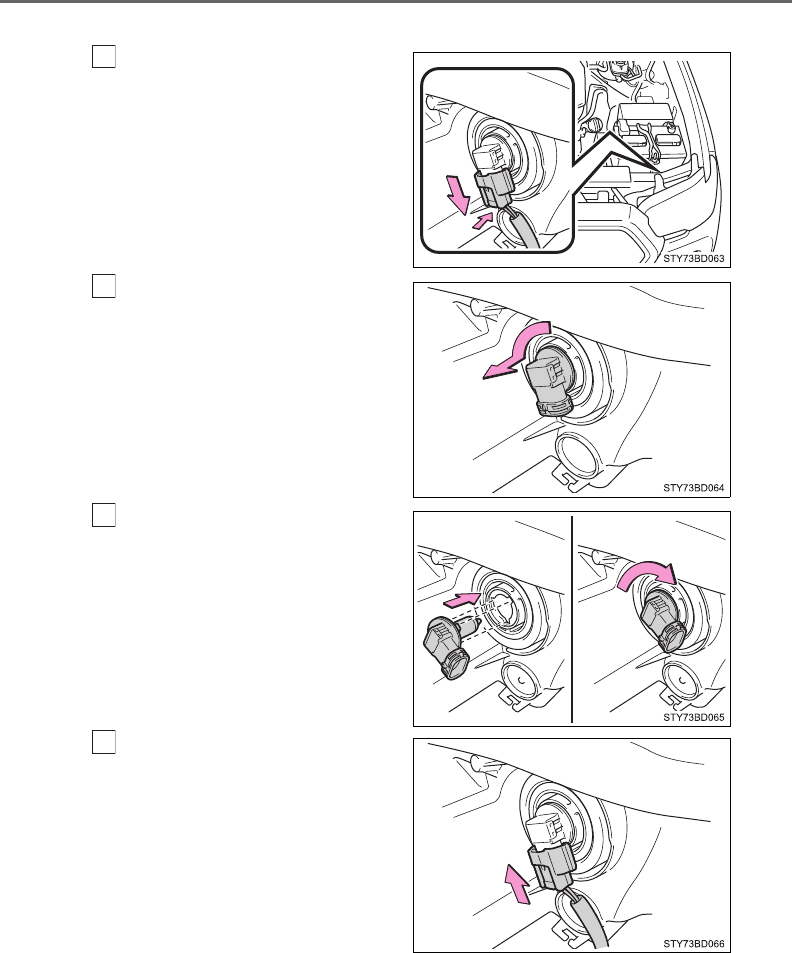 STY73BD063

STY73BD064

STY73BD065

STY73BD066