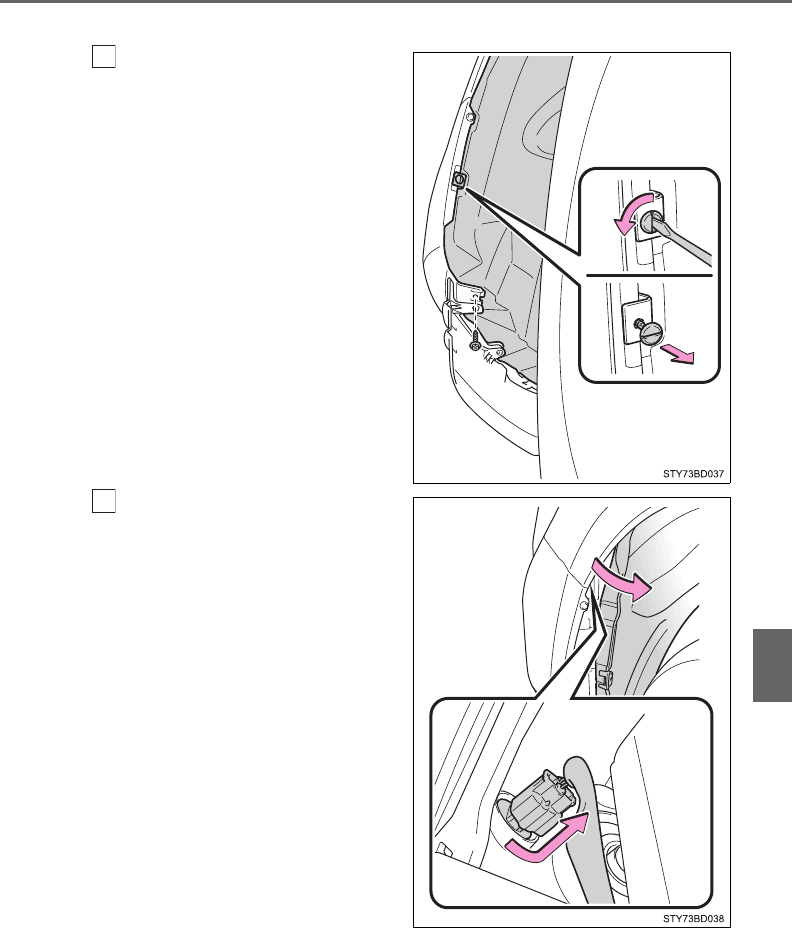 STY73BD037

STY73BD038