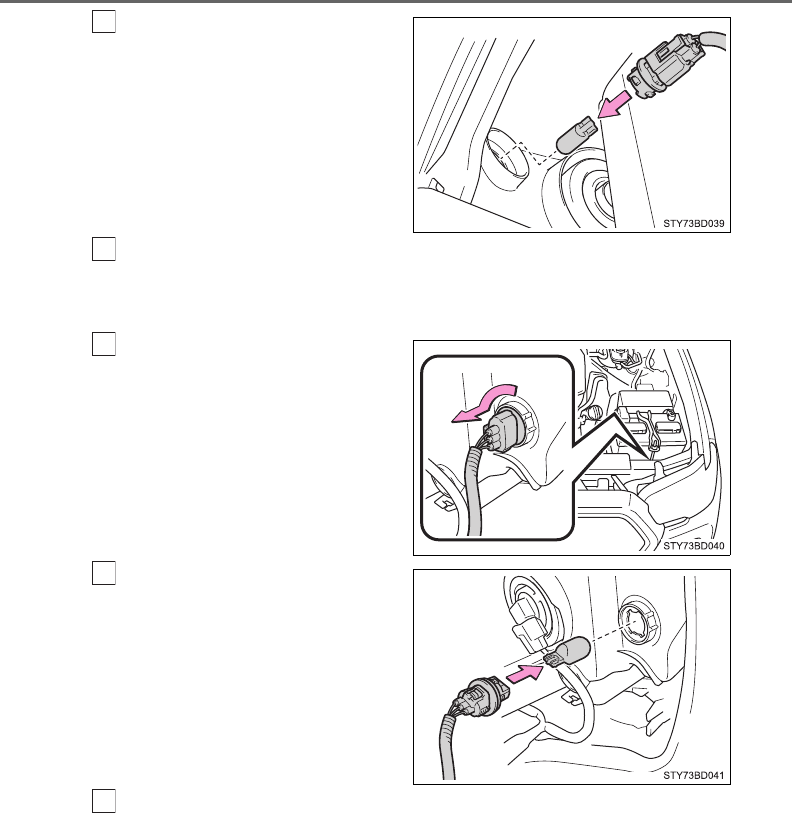 STY73BD039

STY73BD040

STY73BD041