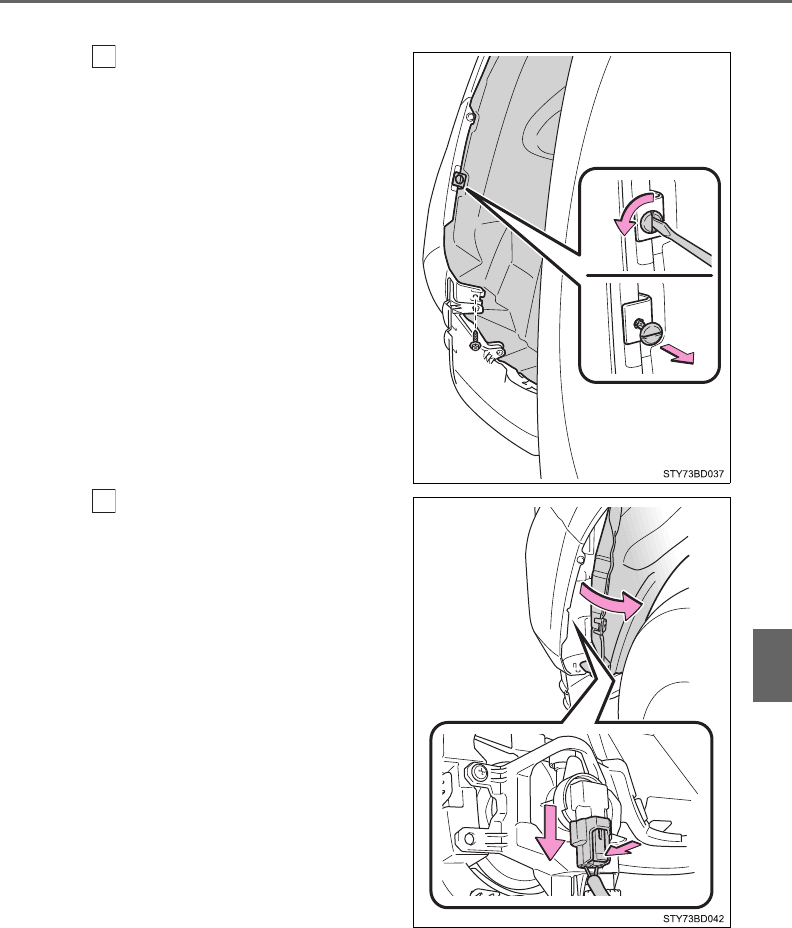 STY73BD037

STY73BD042