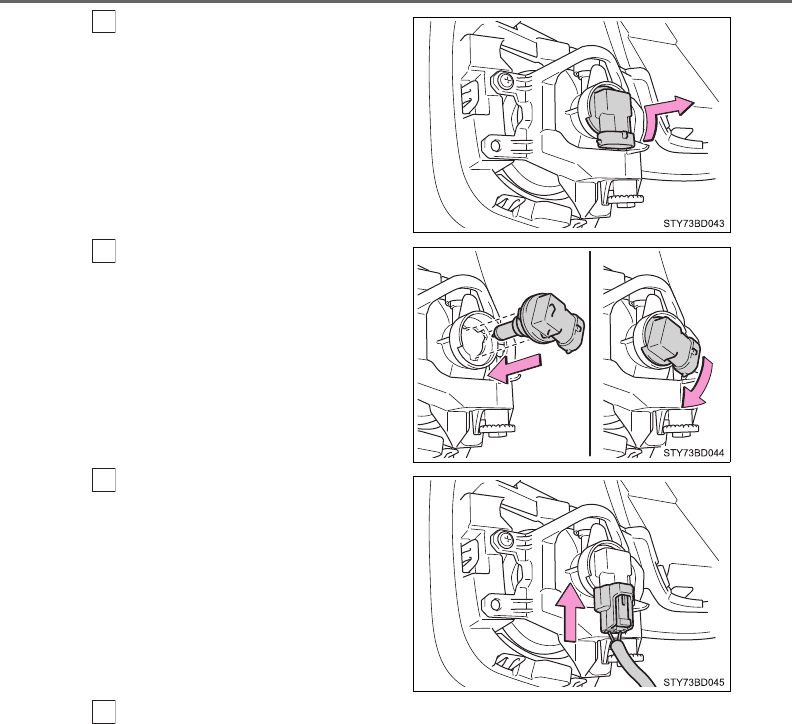 STY73BD043

STY73BD044

STY73BD045