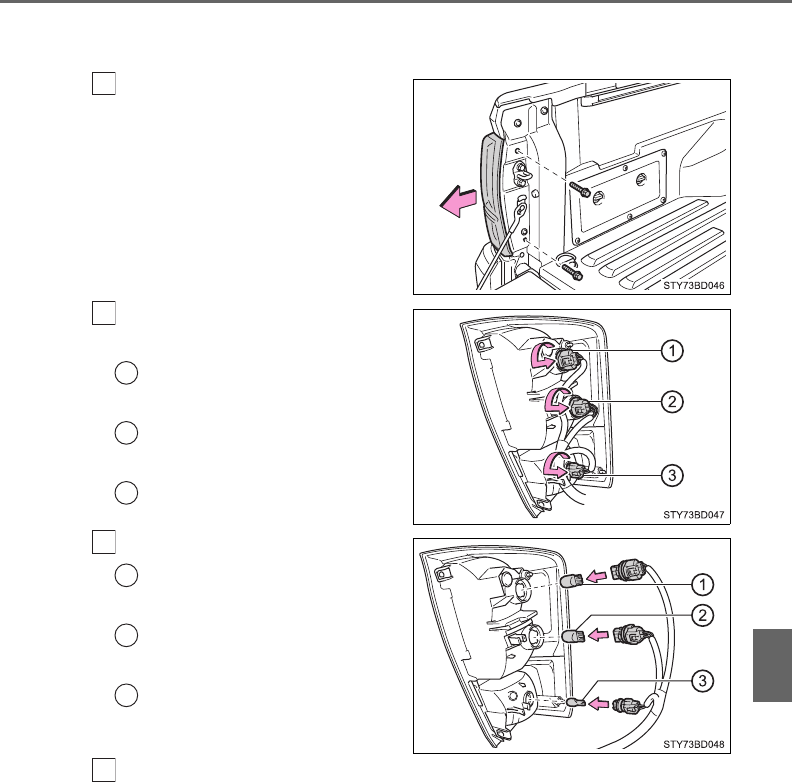 STY73BD046

1

2

3

STY73BD047

1

2

3

STY73BD048