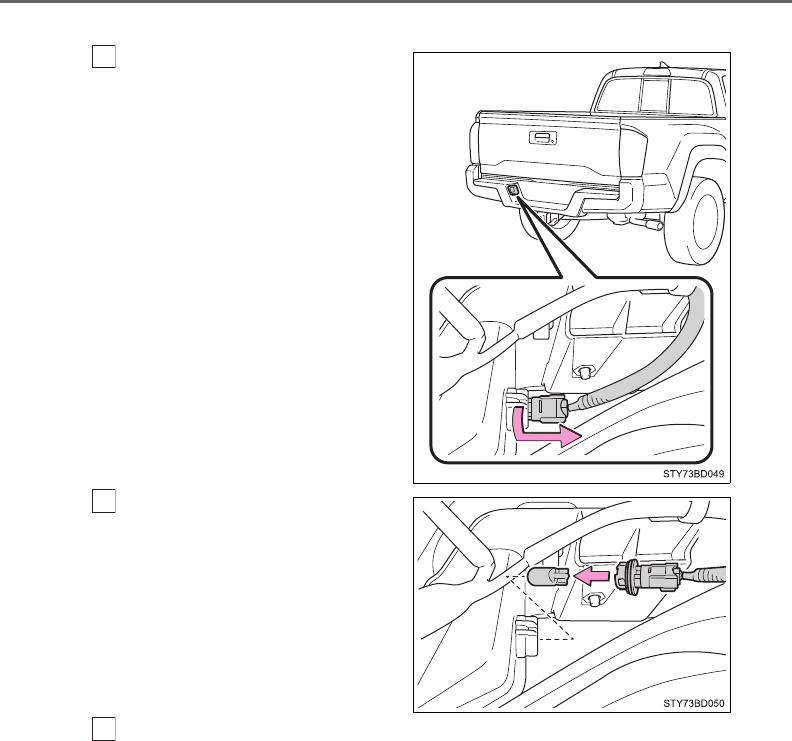 STY73BD049

STY73BD050