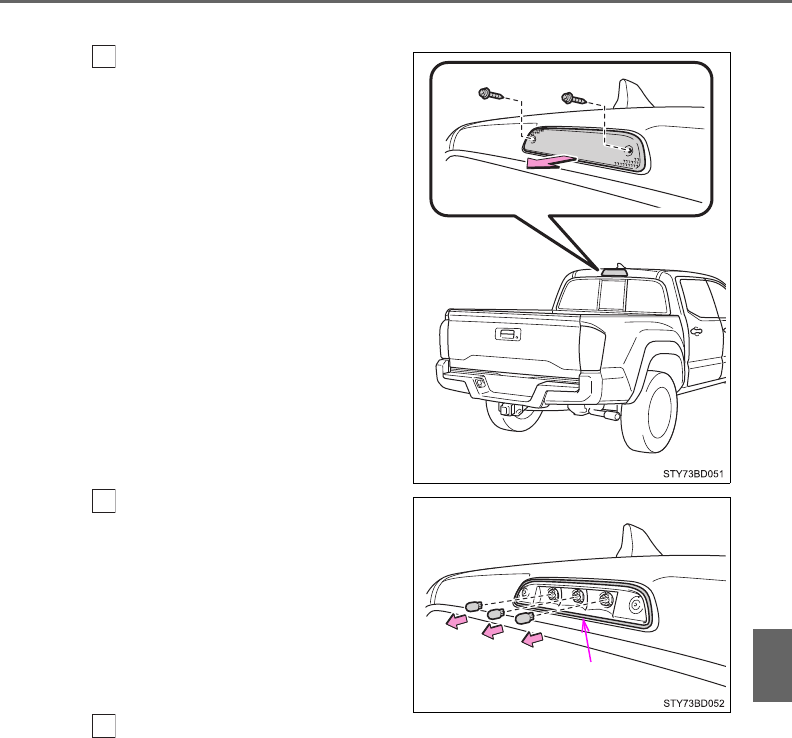 STY73BD051

STY73BD052