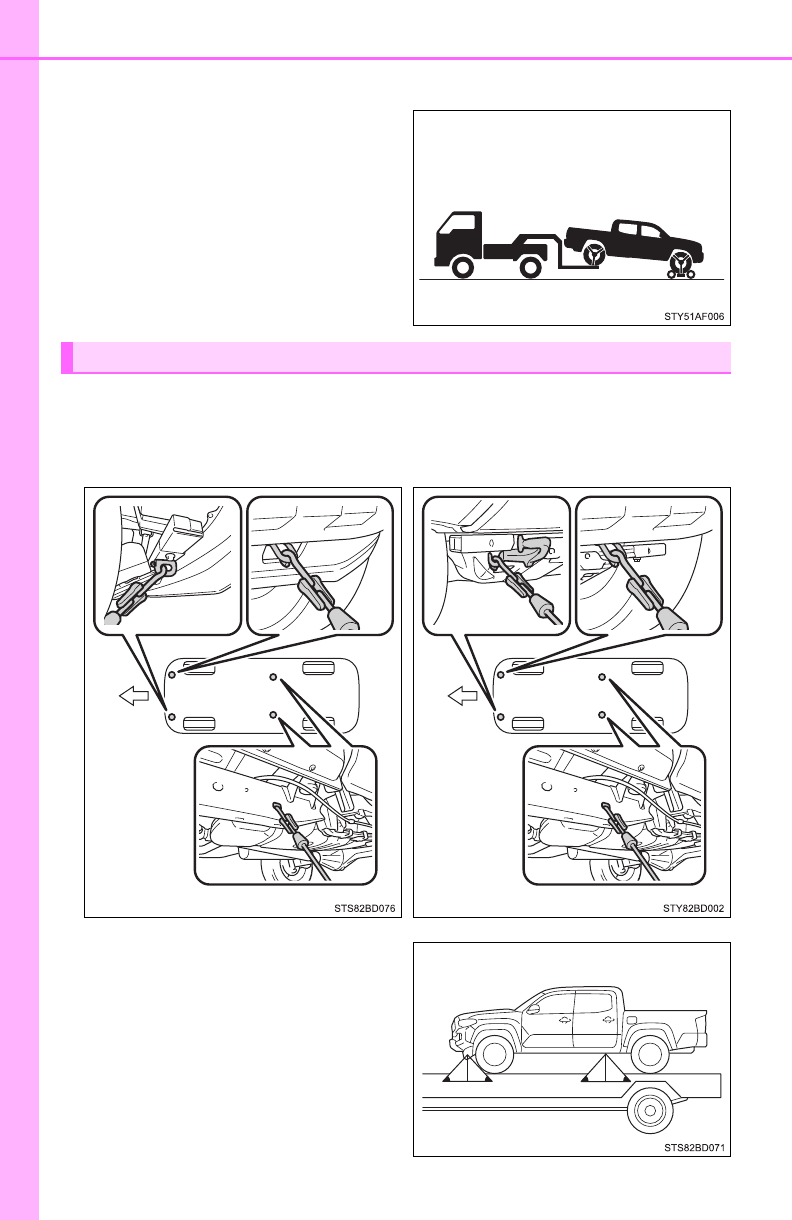 STY51AF006

STS82BD076

STY82BD002

STS82BD071