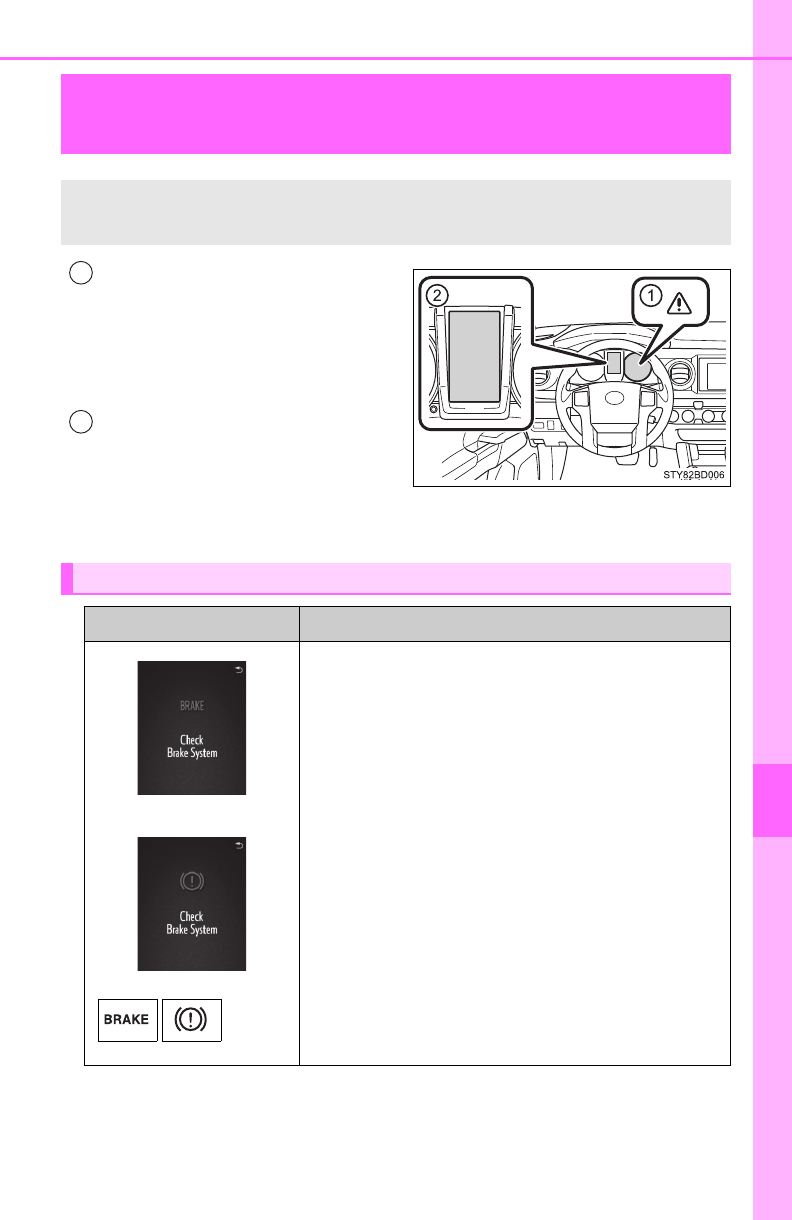 2
1

STY82BD006

BRAKE

Check
Brake System

Check
Brake System

BRAKE