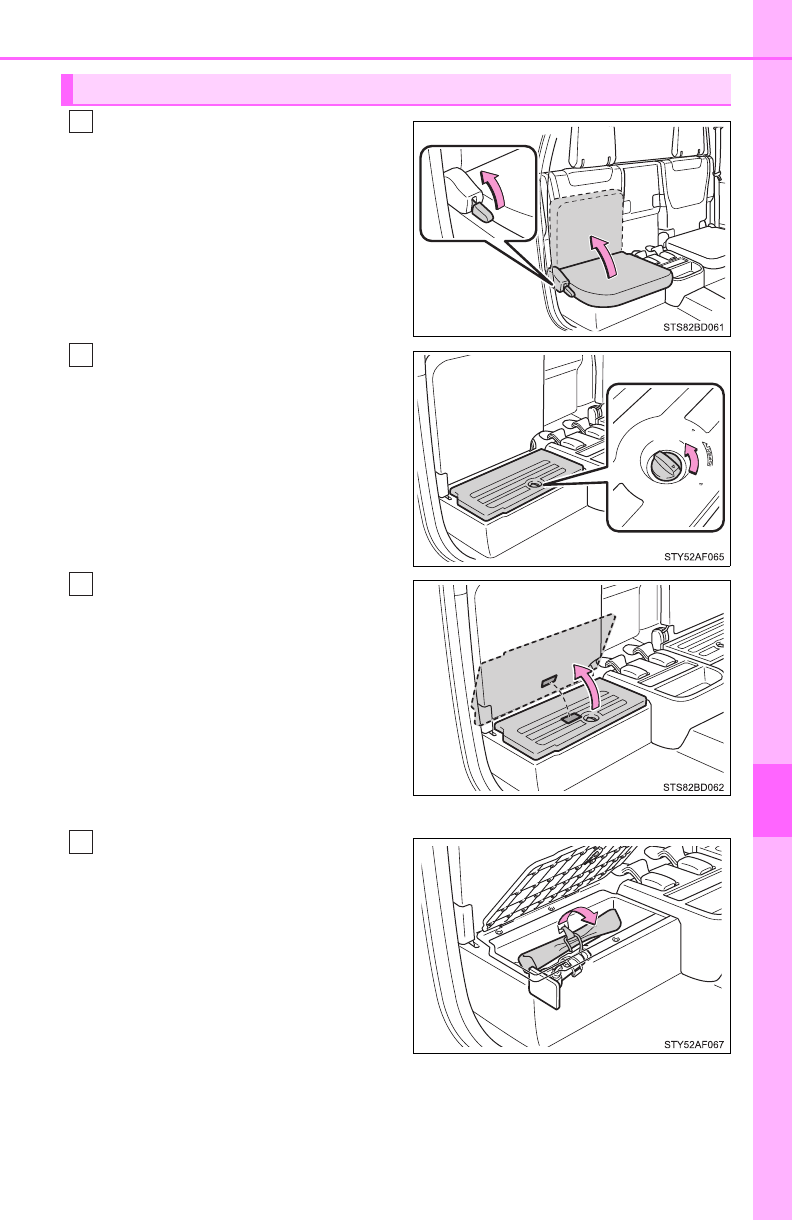 STS82BD061

STY52AF065

STS82BD062

STY52AF067