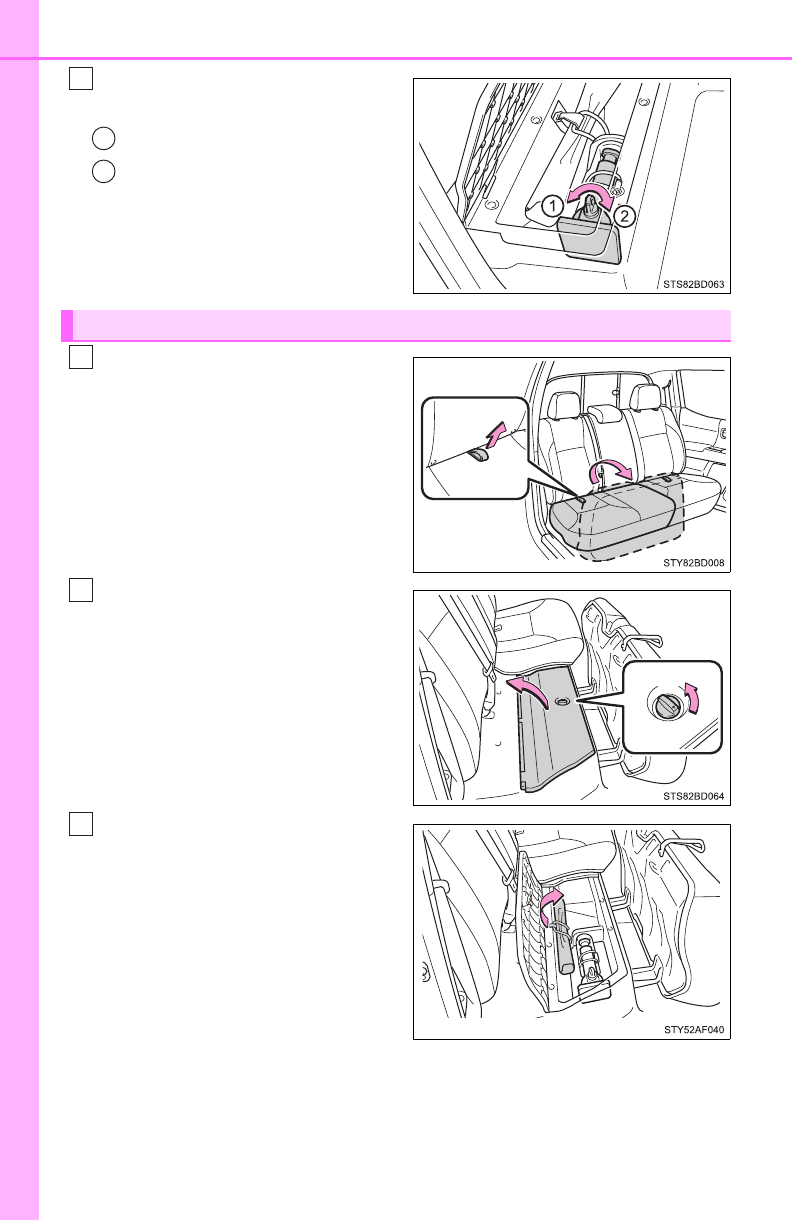 1

2

STS82BD063

STY82BD008

STS82BD064

STY52AF040