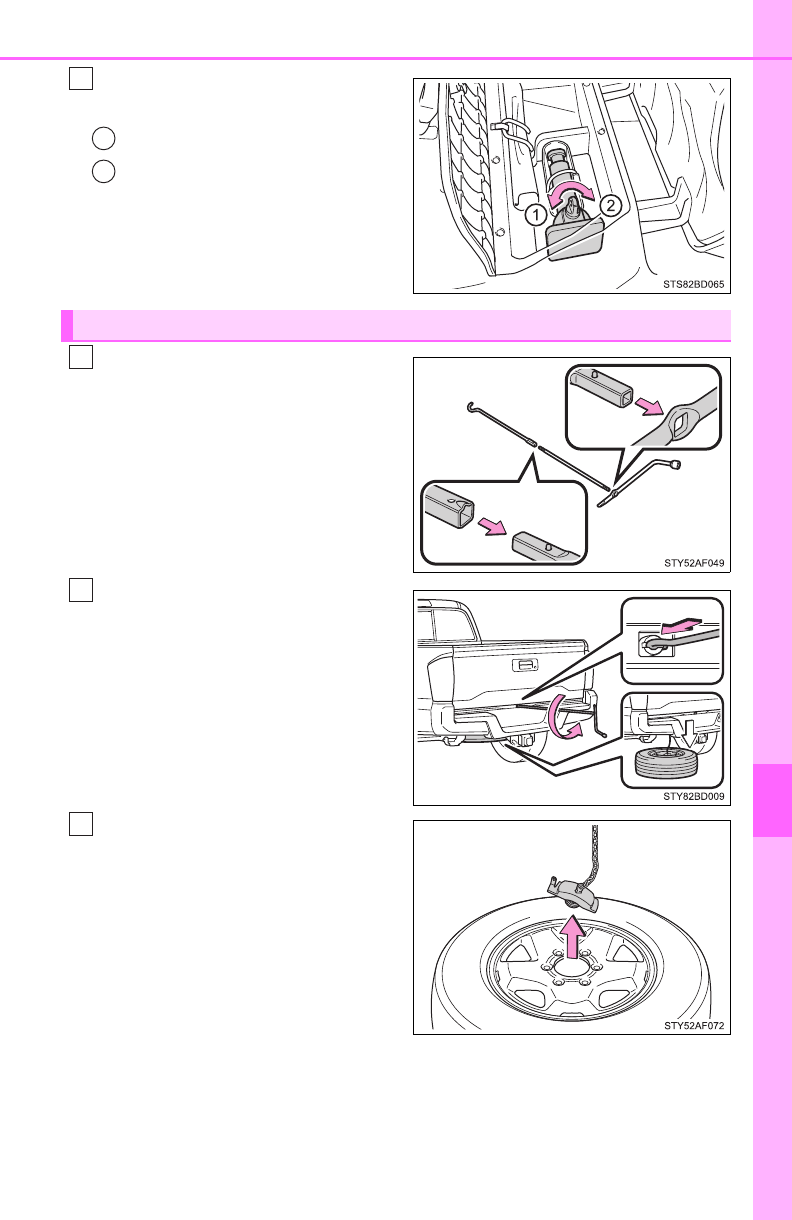 1
2
STS82BD065

STY52AF049

STY82BD009

STY52AF072