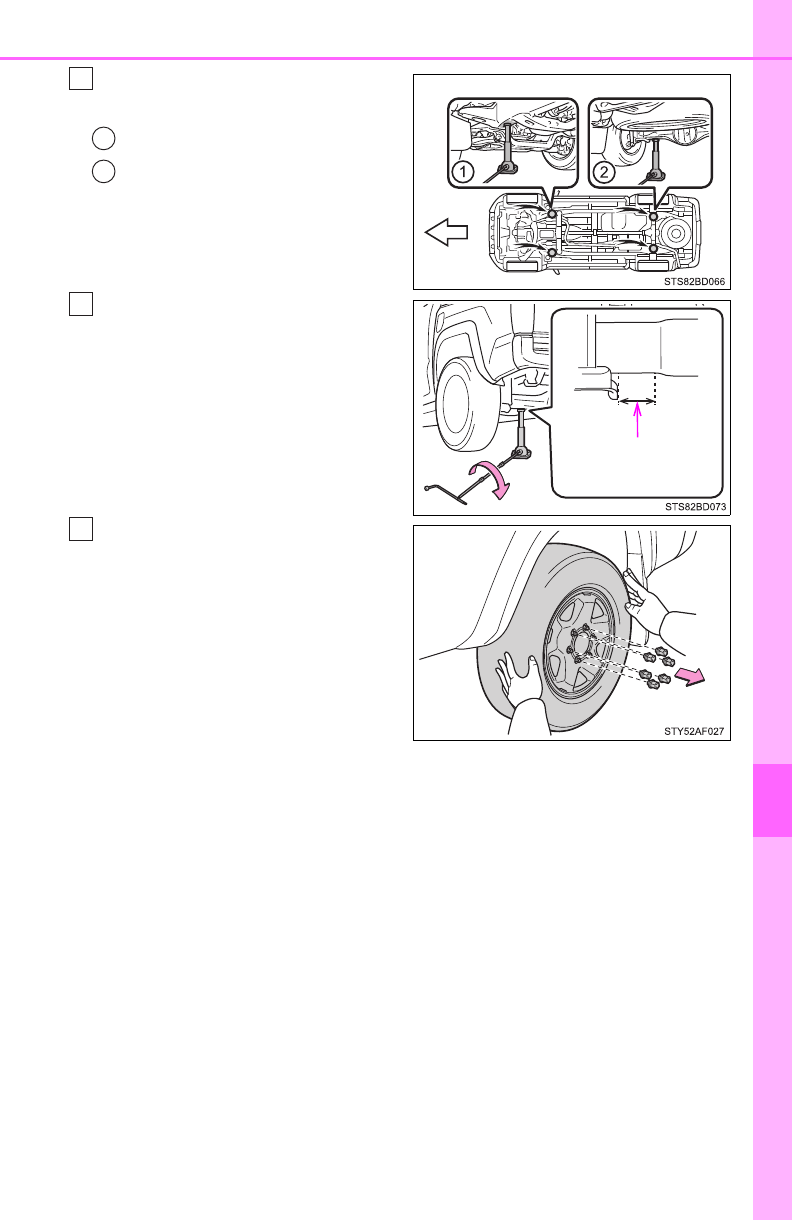 1

2

STS82BD066

STS82BD073

STY52AF027