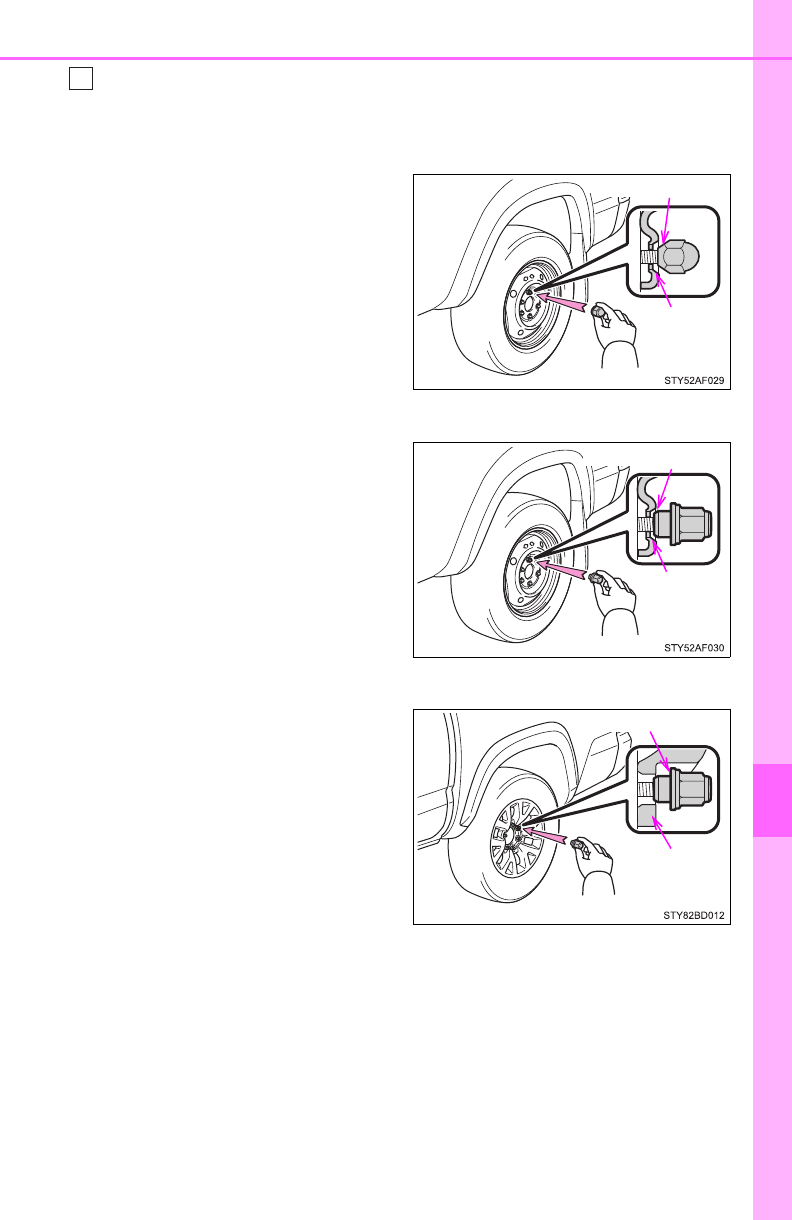 STY52AF029

STY52AF030

STY82BD012