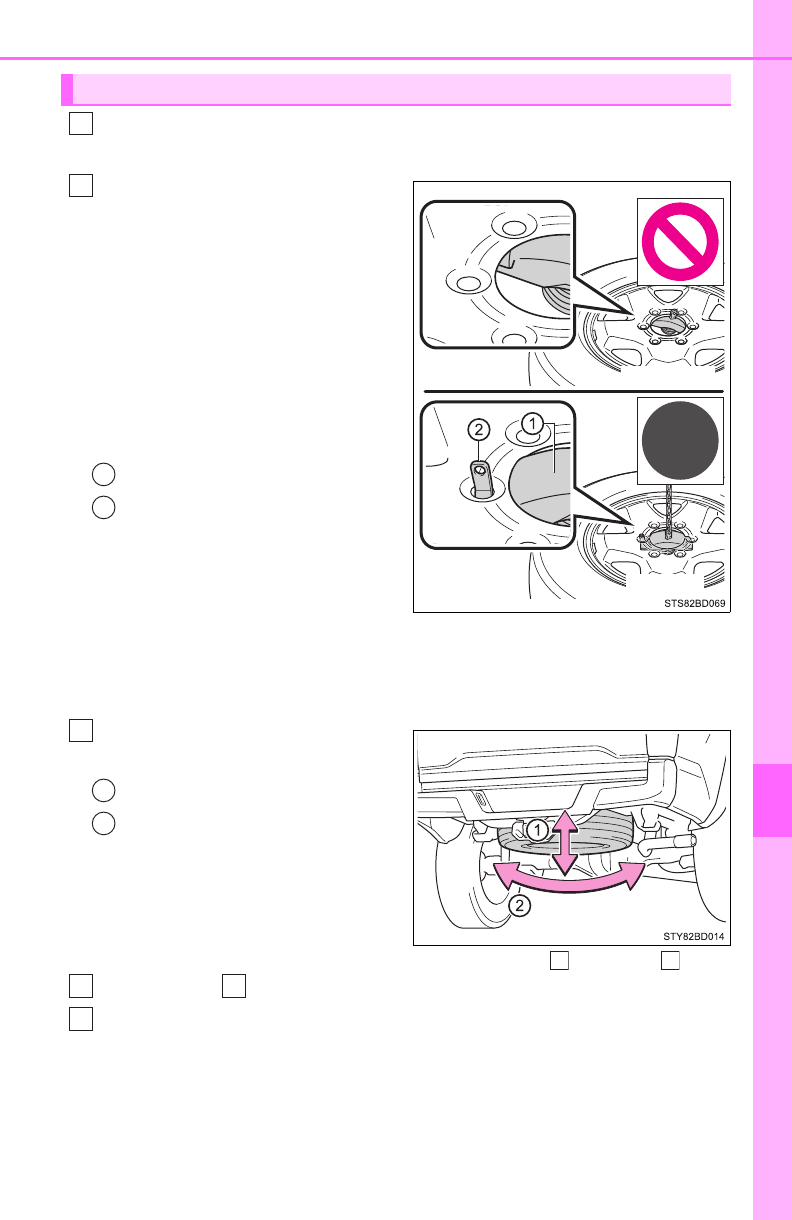 2

1

STS82BD069

1

2

STY82BD014