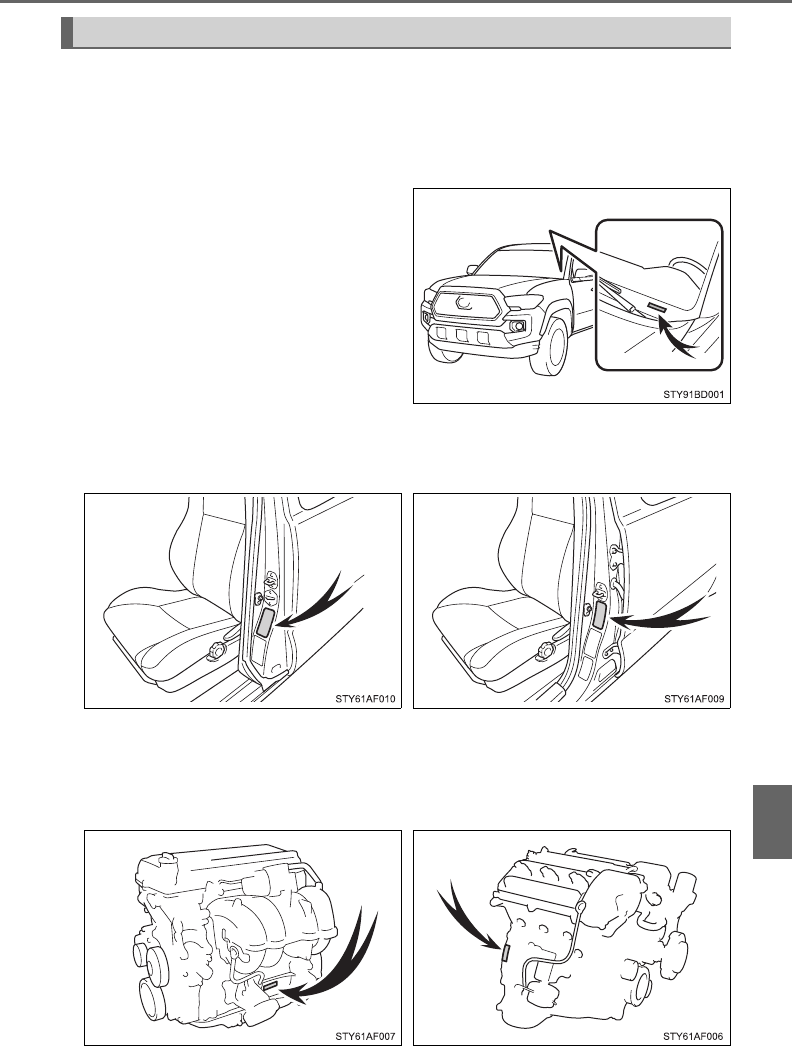 STY91BD001

STY61AF010

STY61AF009

STY61AF007

STY61AF006