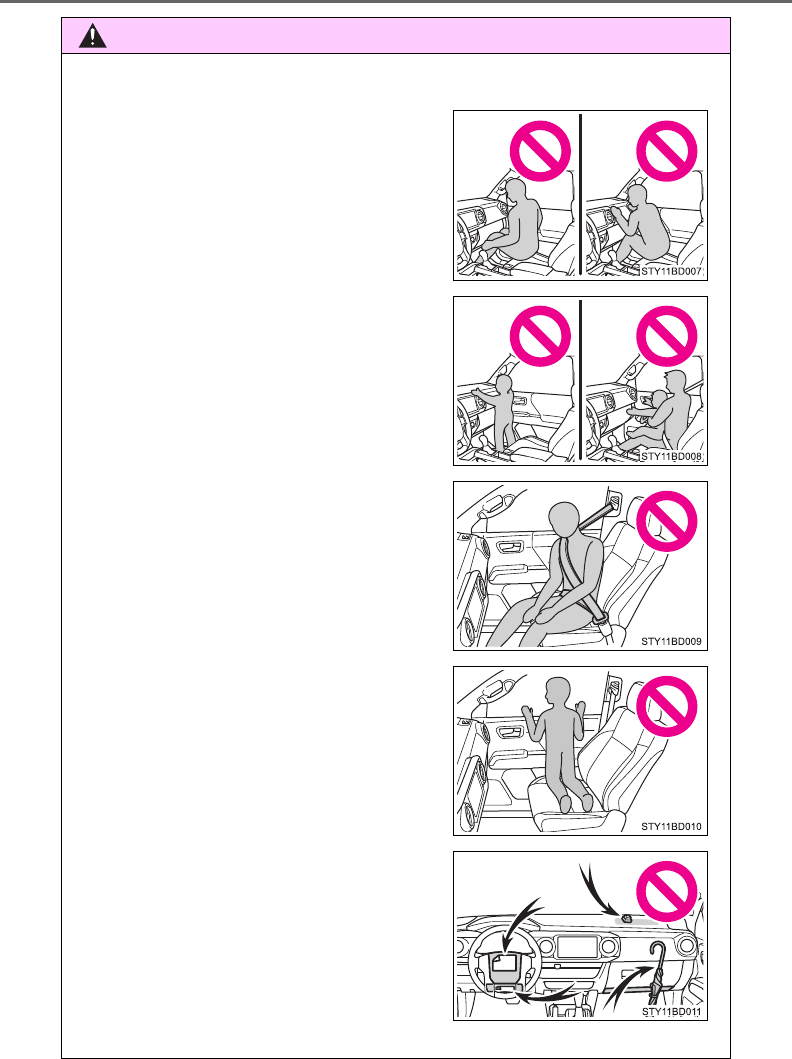 STY11BD007

STY11BD008

STY11BD009

STY11BD010

STY11BD011