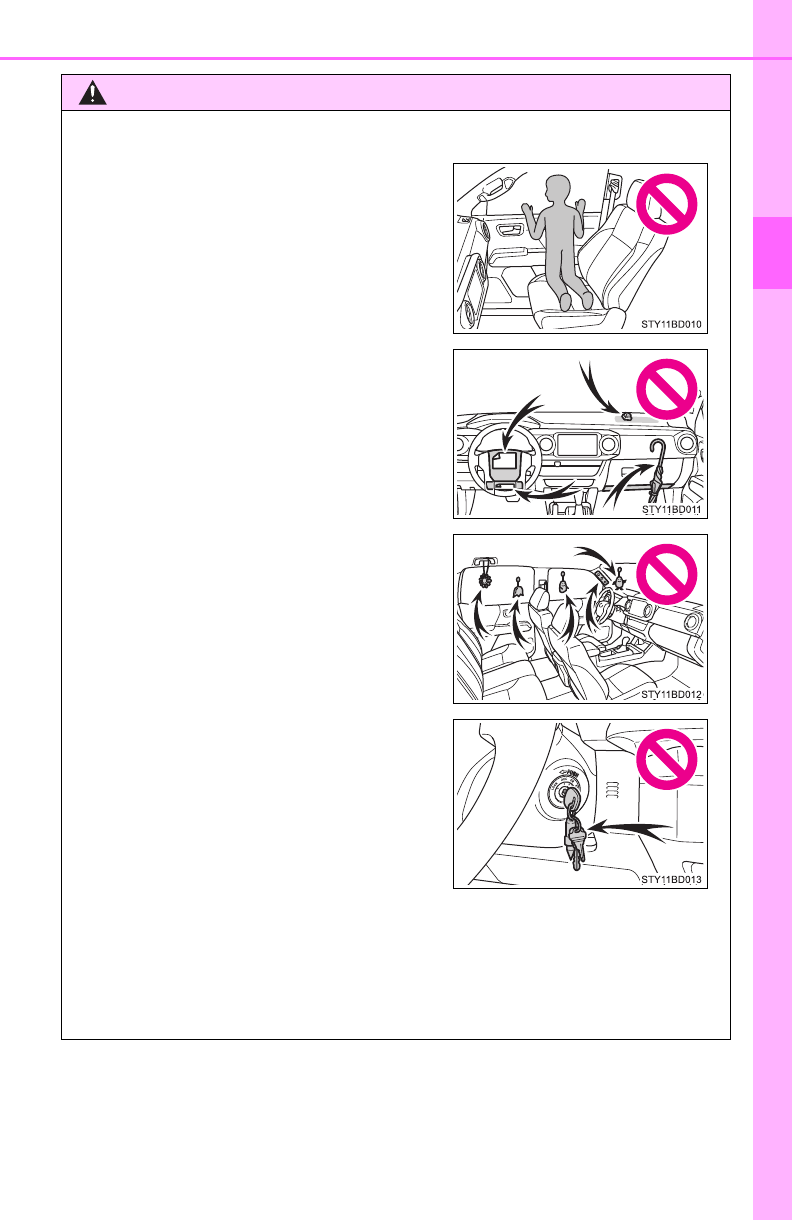 STY11BD010

STY11BD011

STY11BD012

STY11BD013