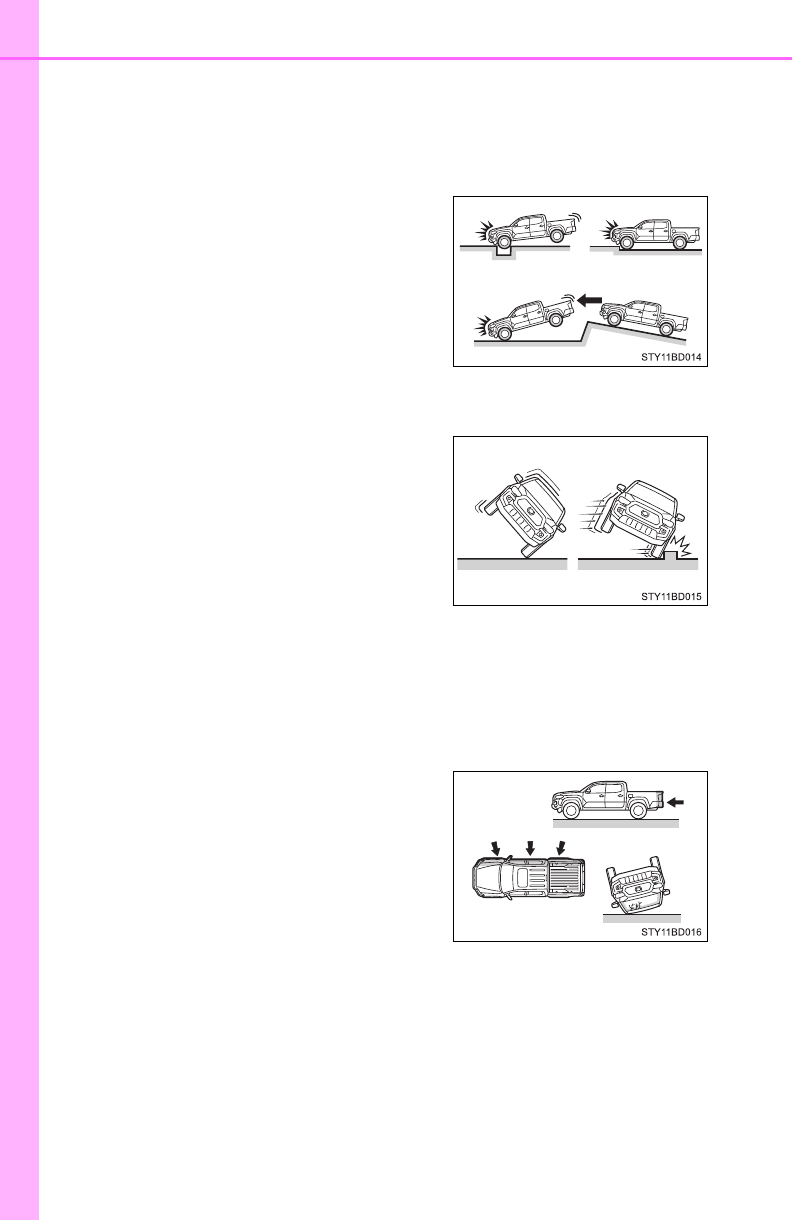 STY11BD014

STY11BD015

STY11BD016