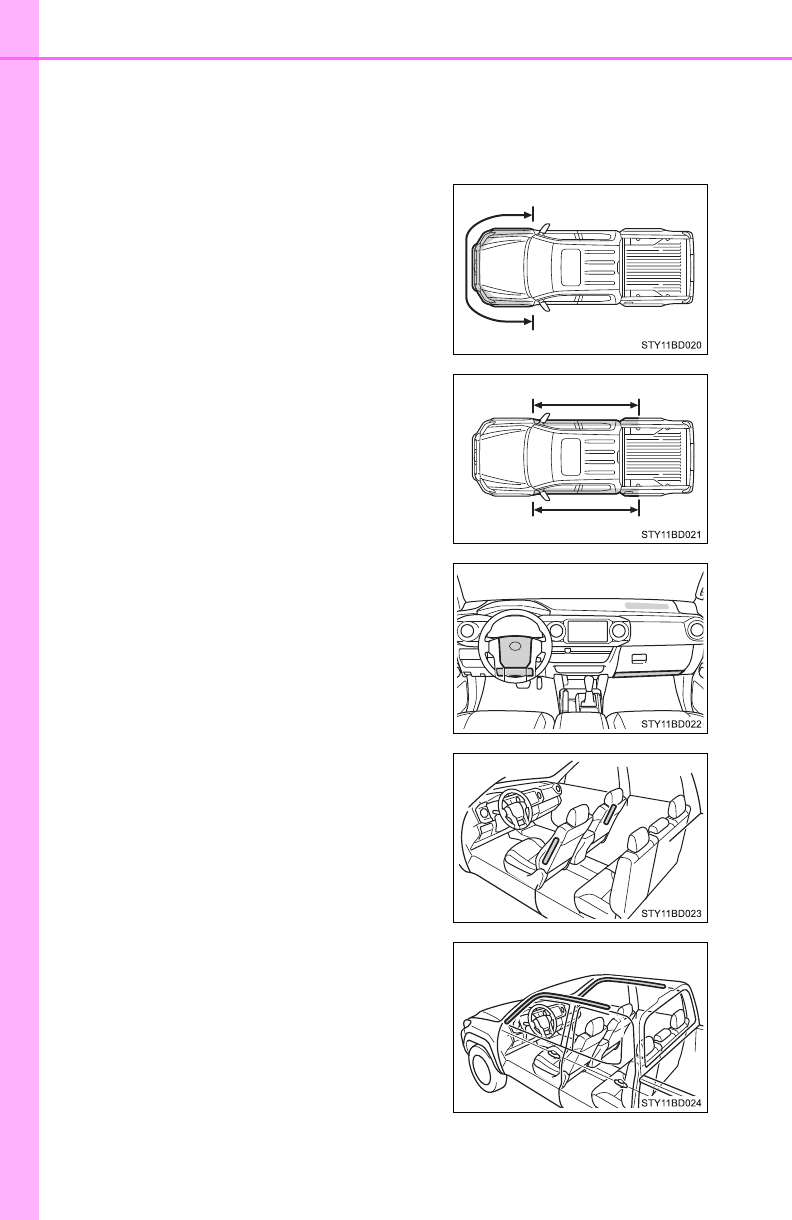 STY11BD020

STY11BD021

STY11BD022

STY11BD023

STY11BD024