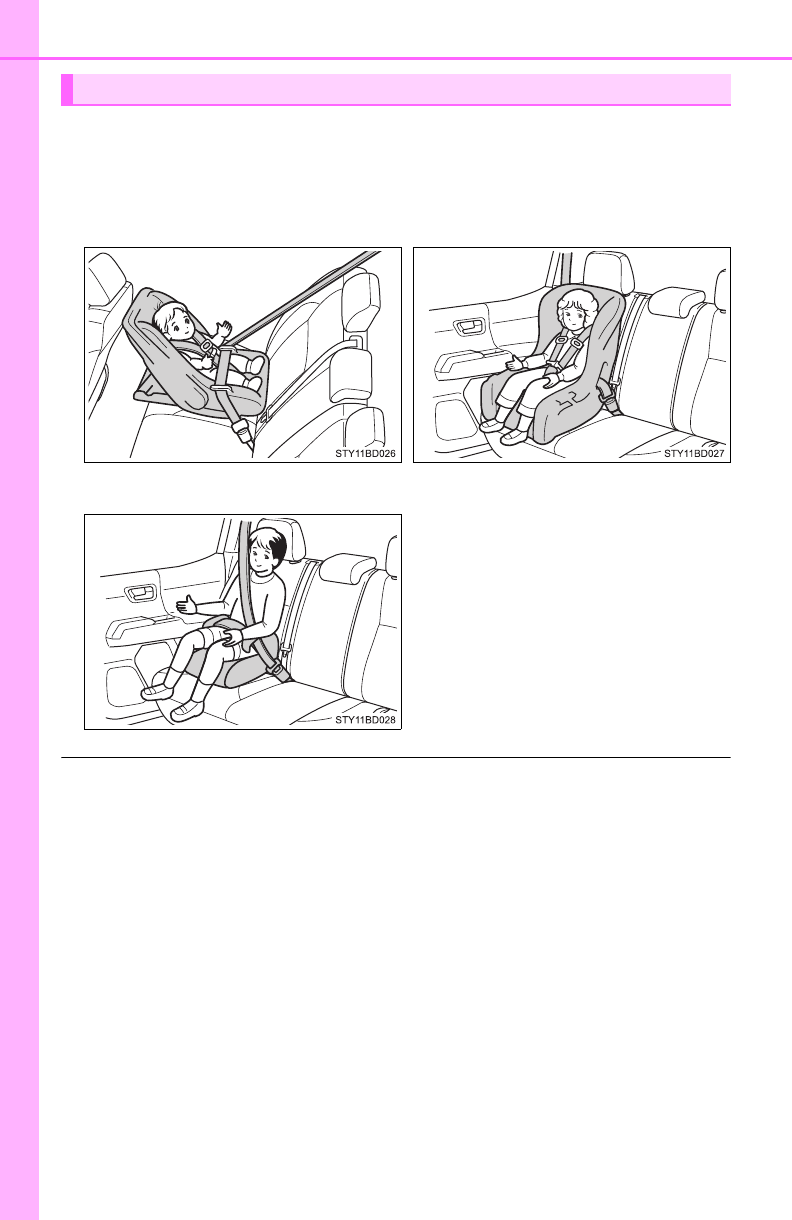 STY11BD026

STY11BD027

STY11BD028