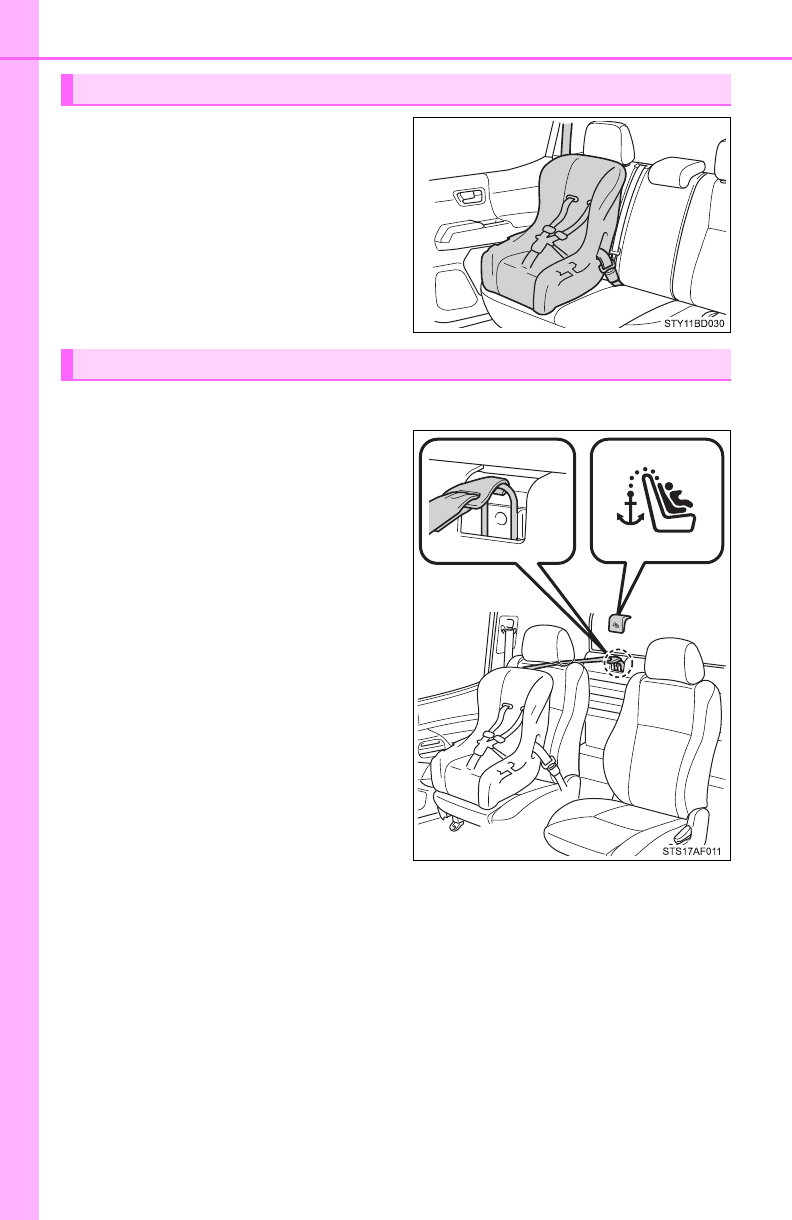 STY11BD030

STS17AF011