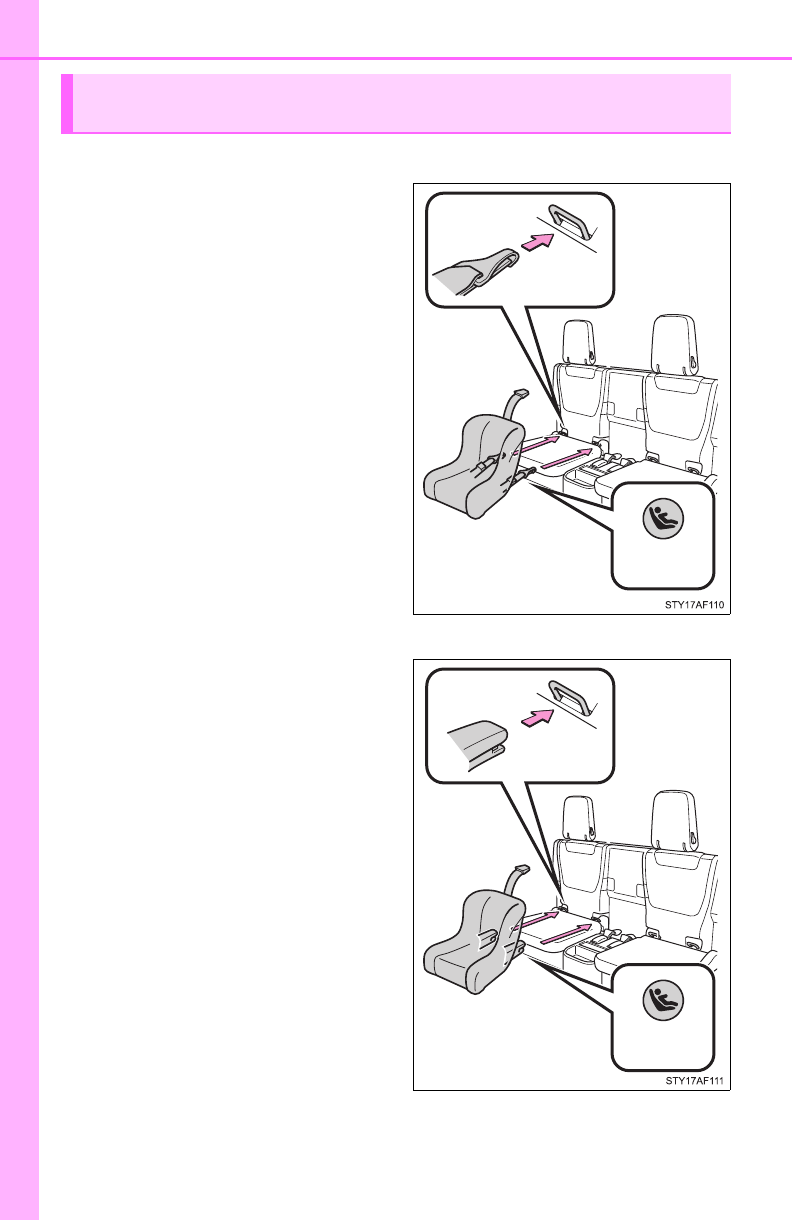 STY17AF110

STY17AF111