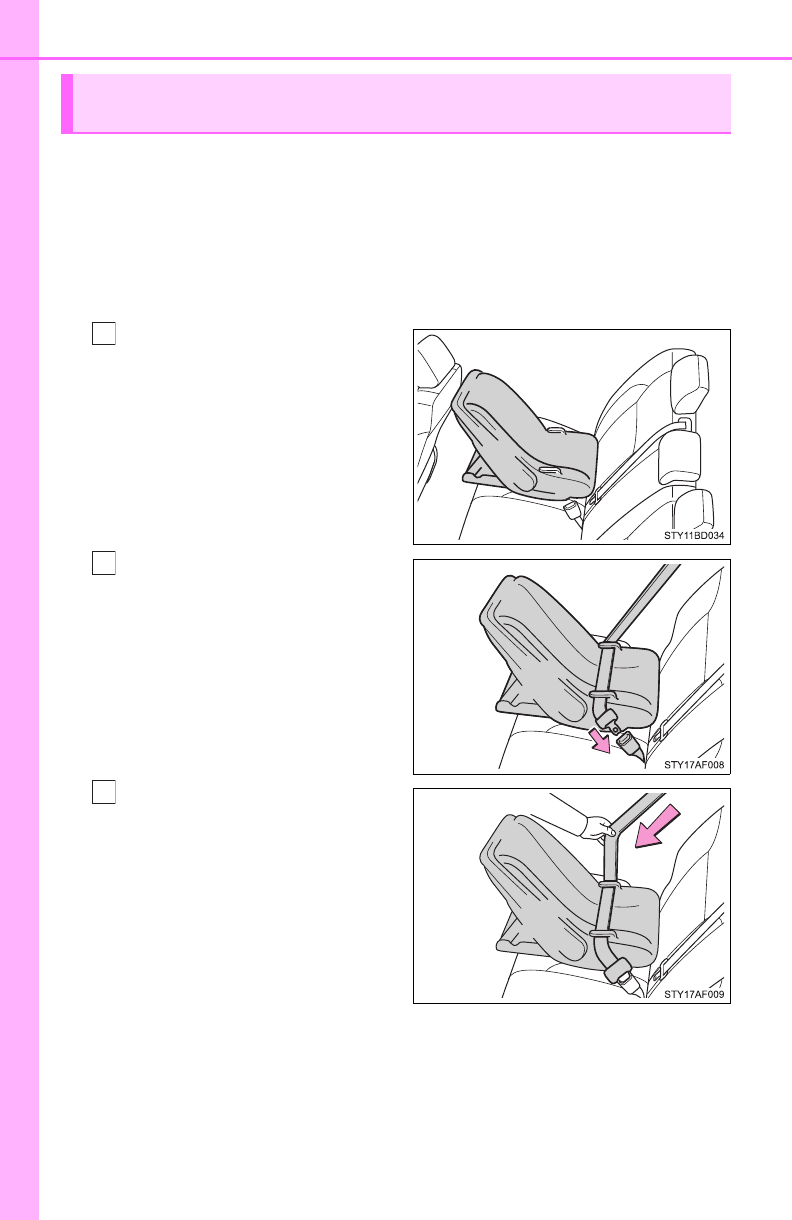 STY11BD034

STY17AF008

STY17AF009