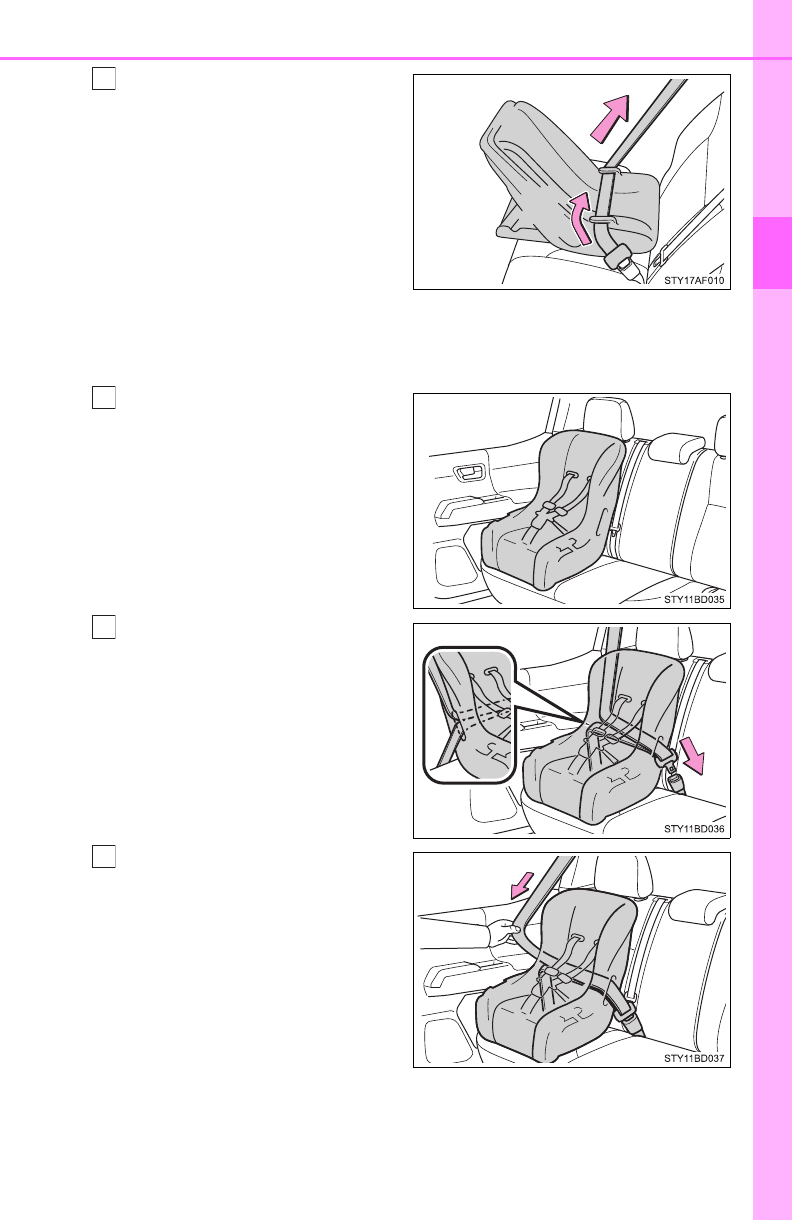 STY17AF010

STY11BD035

STY11BD036

STY11BD037