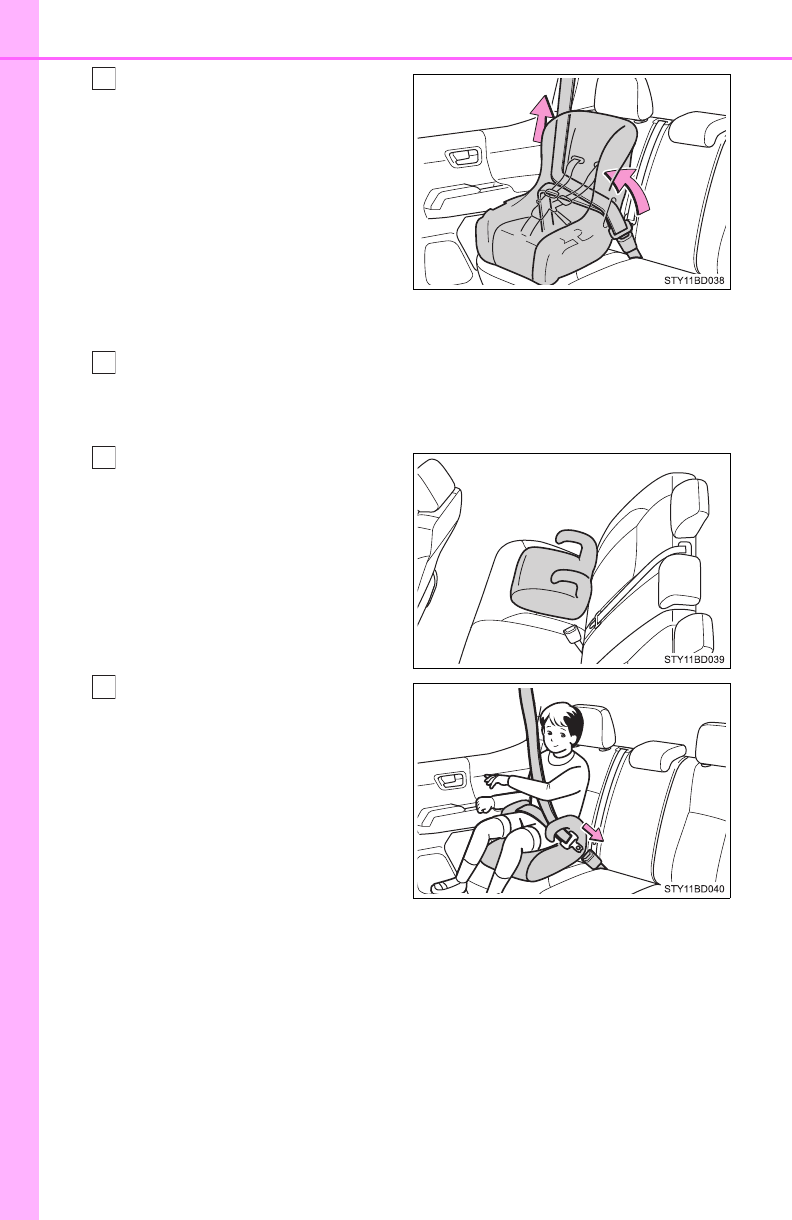 STY11BD038

STY11BD039

STY11BD040