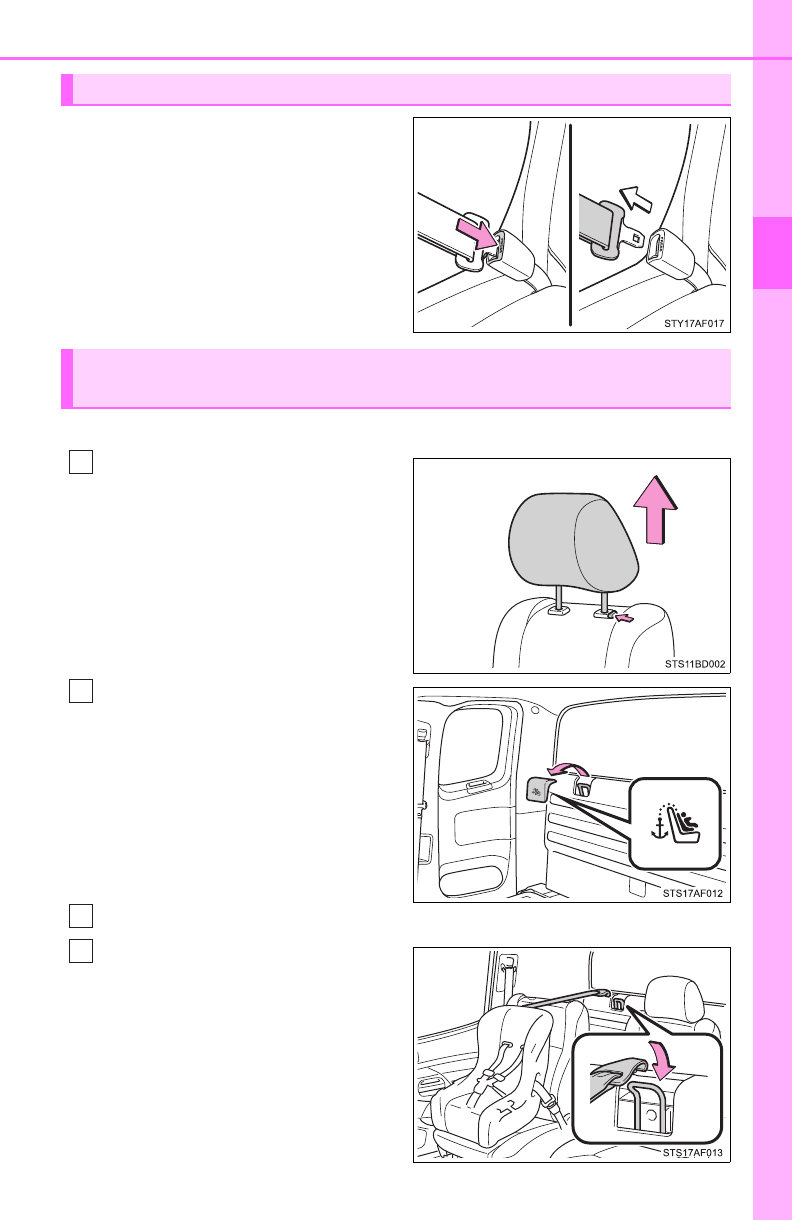 STY17AF017

STS11BD002

STS17AF012

STS17AF013