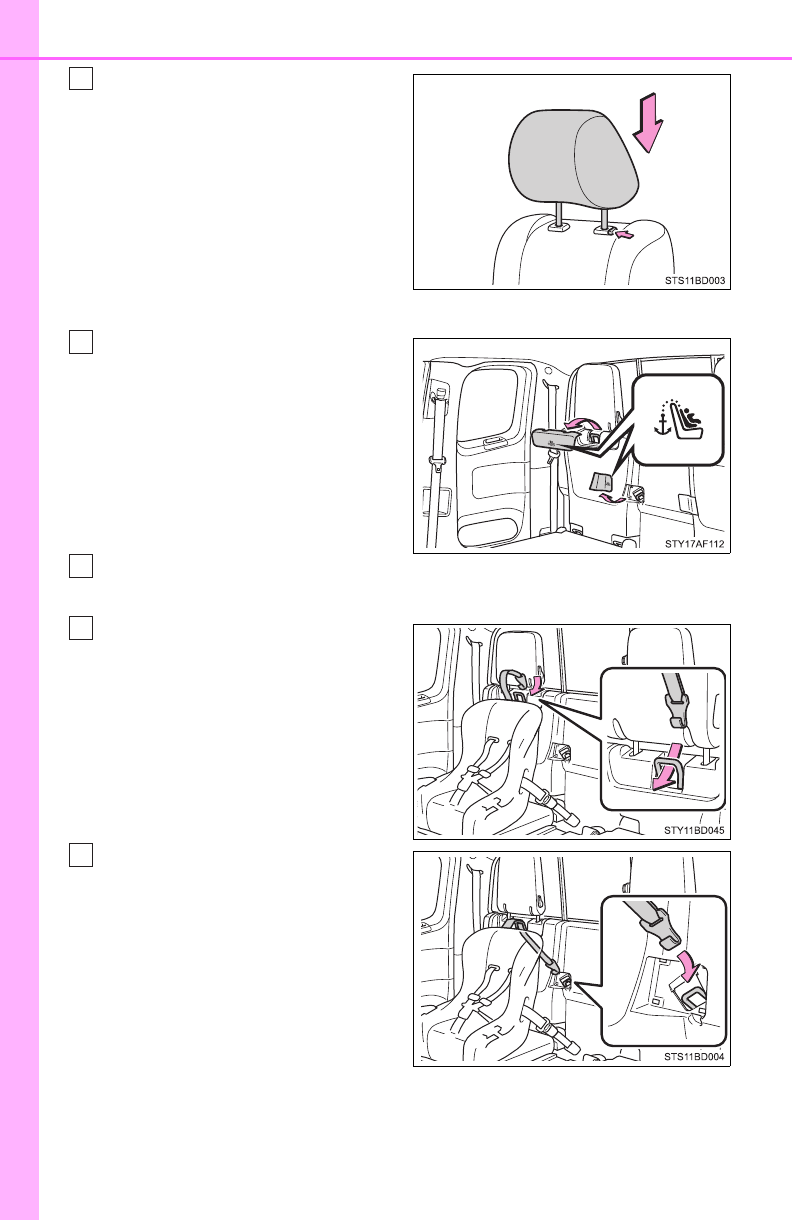 STS11BD003

STY17AF112

STY11BD045

STS11BD004