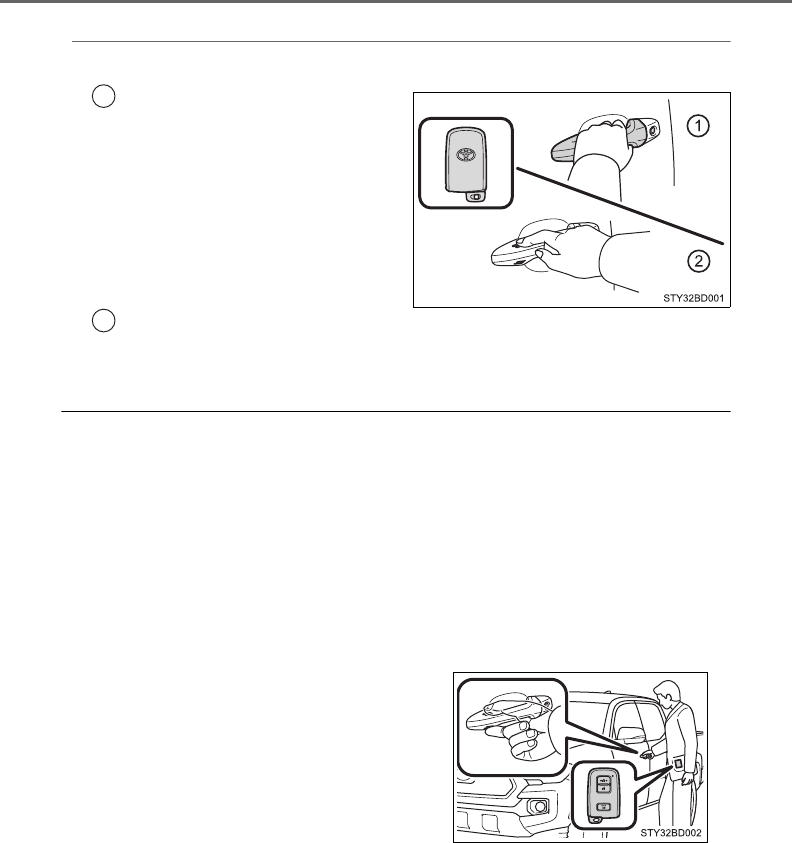 1
2
STY32BD001
STY32BD002