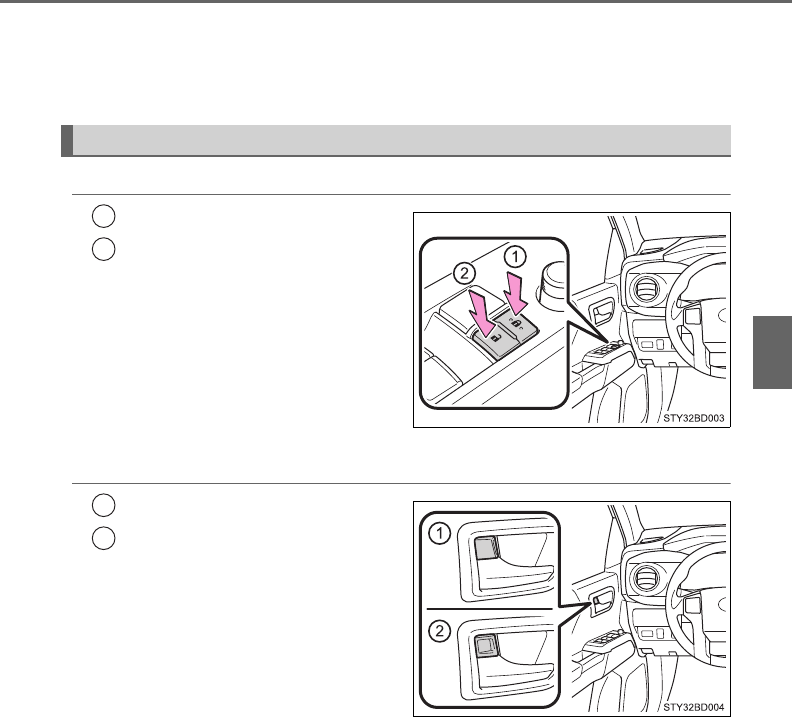 2
1
STY32BD003

1
2
STY32BD004