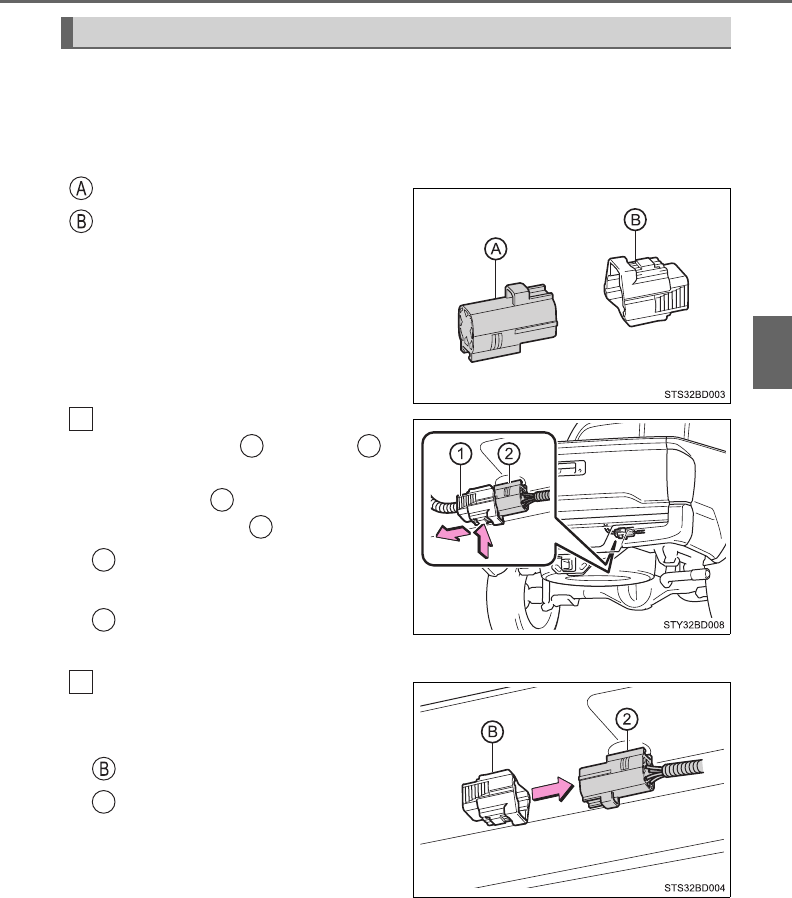 Ⓐ
Ⓑ

A
B
STS32BD003

1
2
STY32BD008

Ⓑ

B
2
STS32BD004