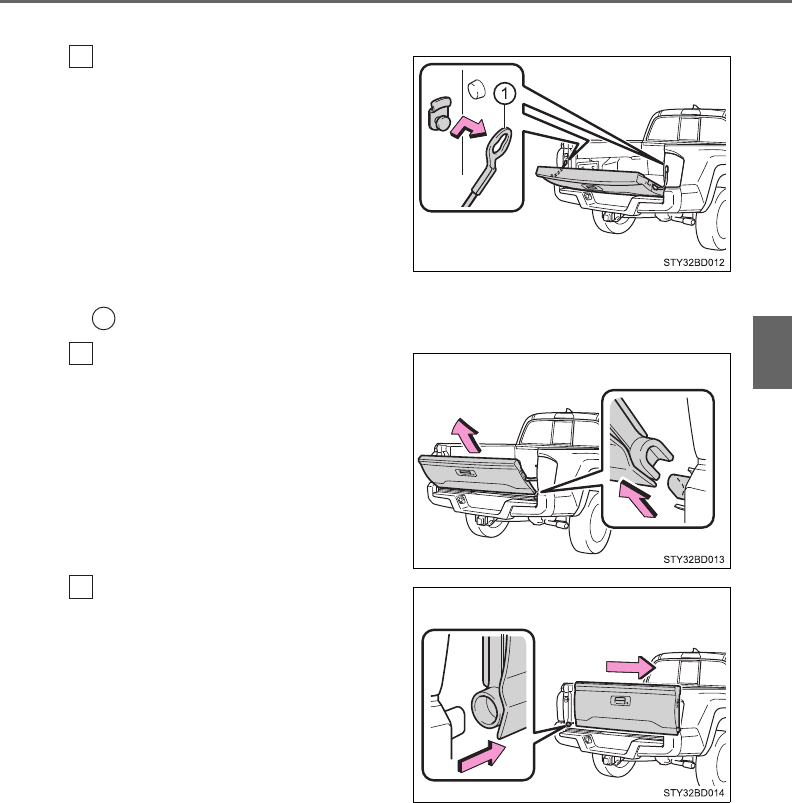 1

STY32BD012

STY32BD013

STY32BD014