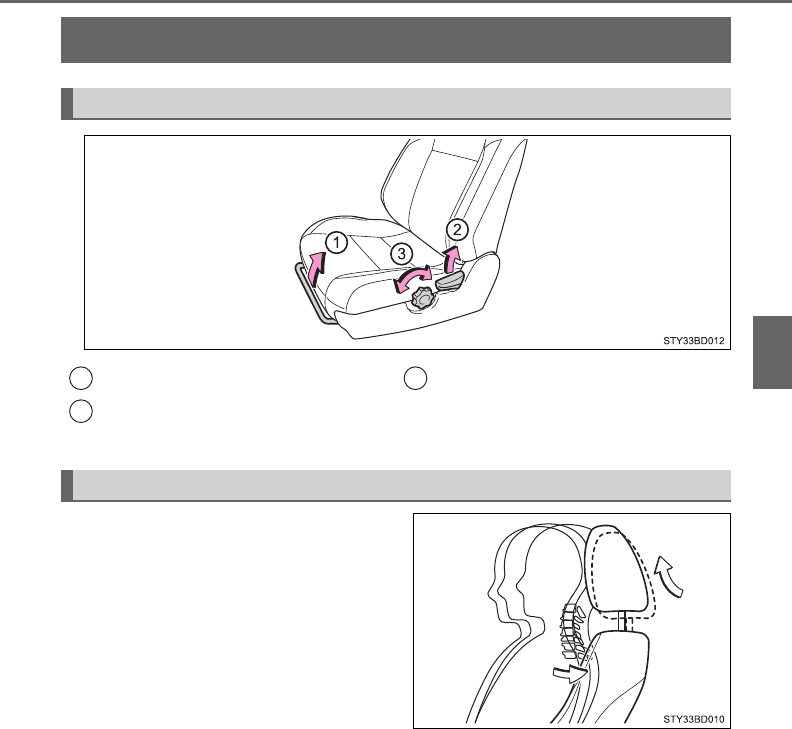 1

2

3

STY33BD012

STY33BD010