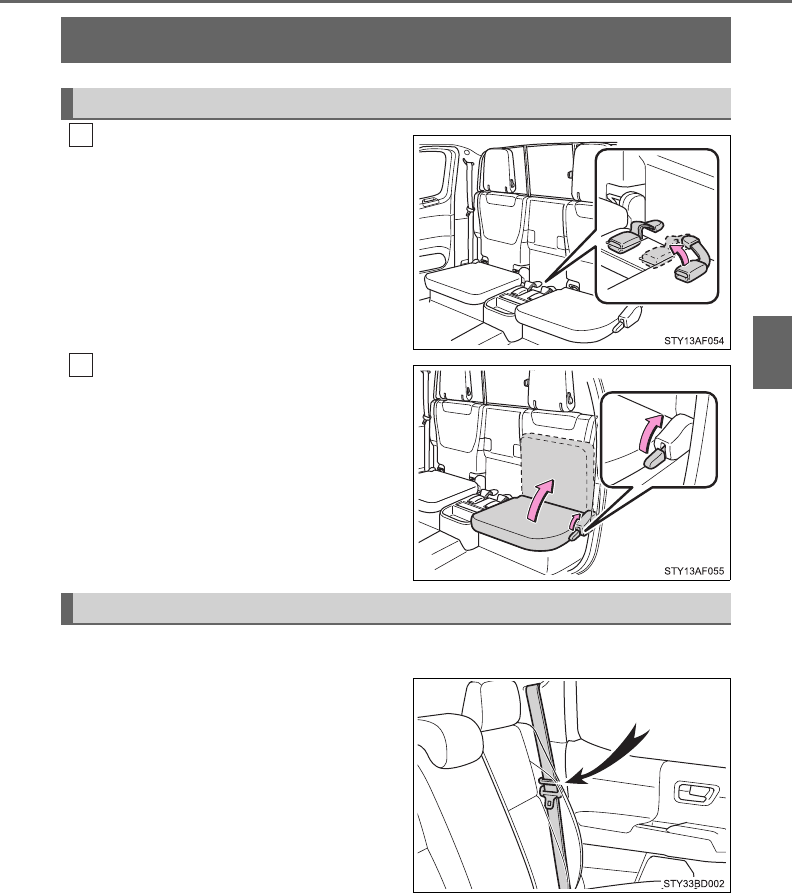 STY13AF054

STY13AF055

STY33BD002