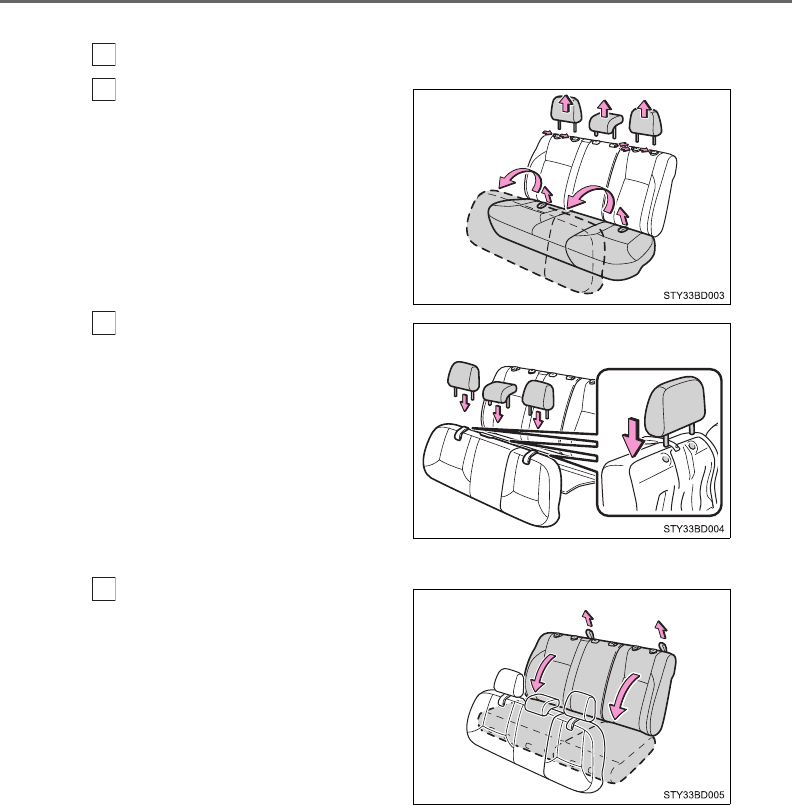 STY33BD003

STY33BD004

STY33BD005