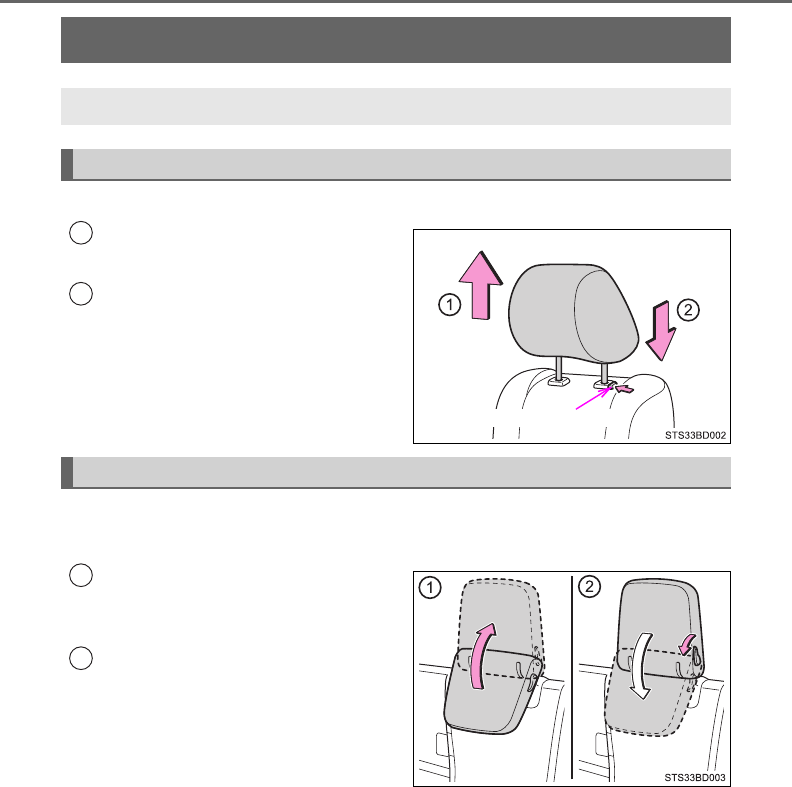 1

2

STS33BD002

1

2

STS33BD003